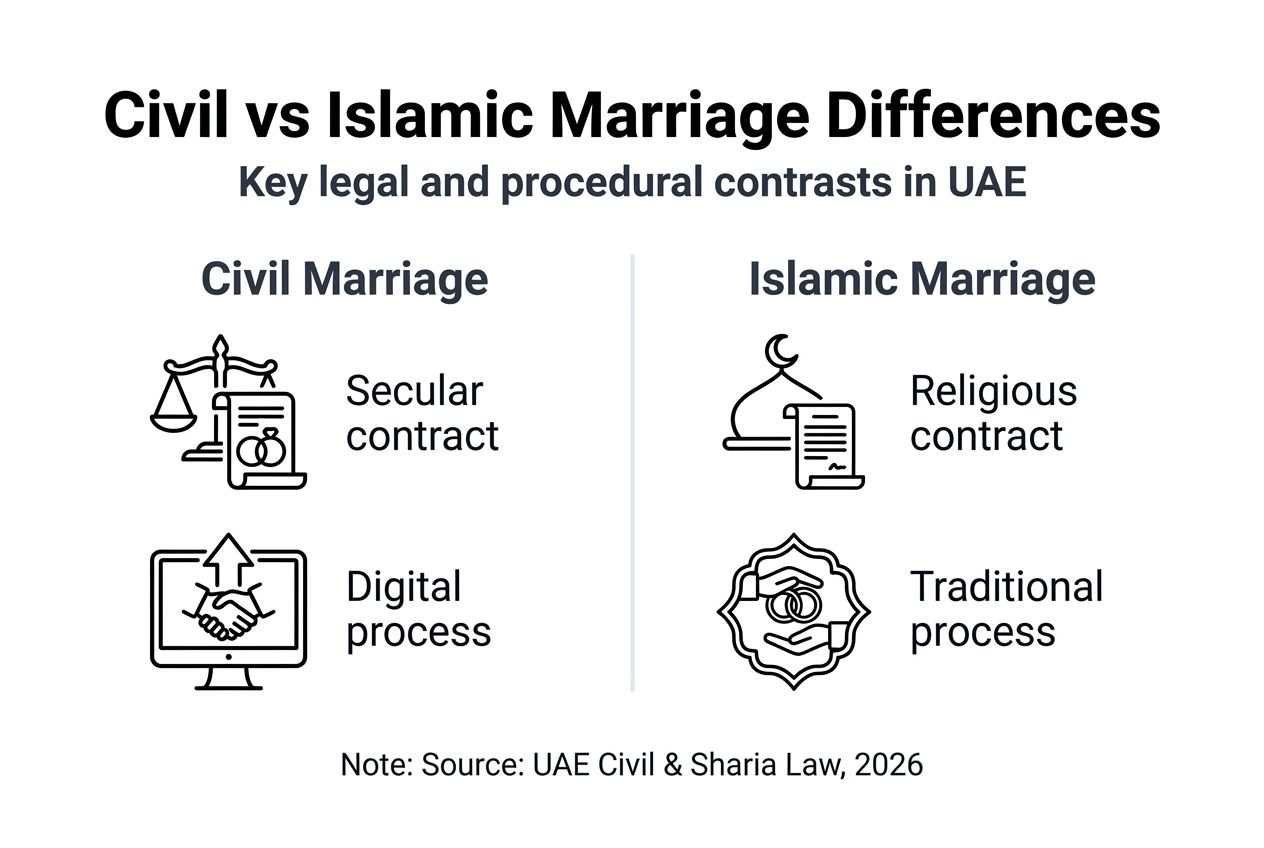 Civil vs Islamic Marriage Differences

Key legal and procedural contrasts in UAE

Civil Marriage

Secular contract

Digital process

Islamic Marriage

Religious contract

Traditional process

Note: Source: UAE Civil & Sharia Law, 2026