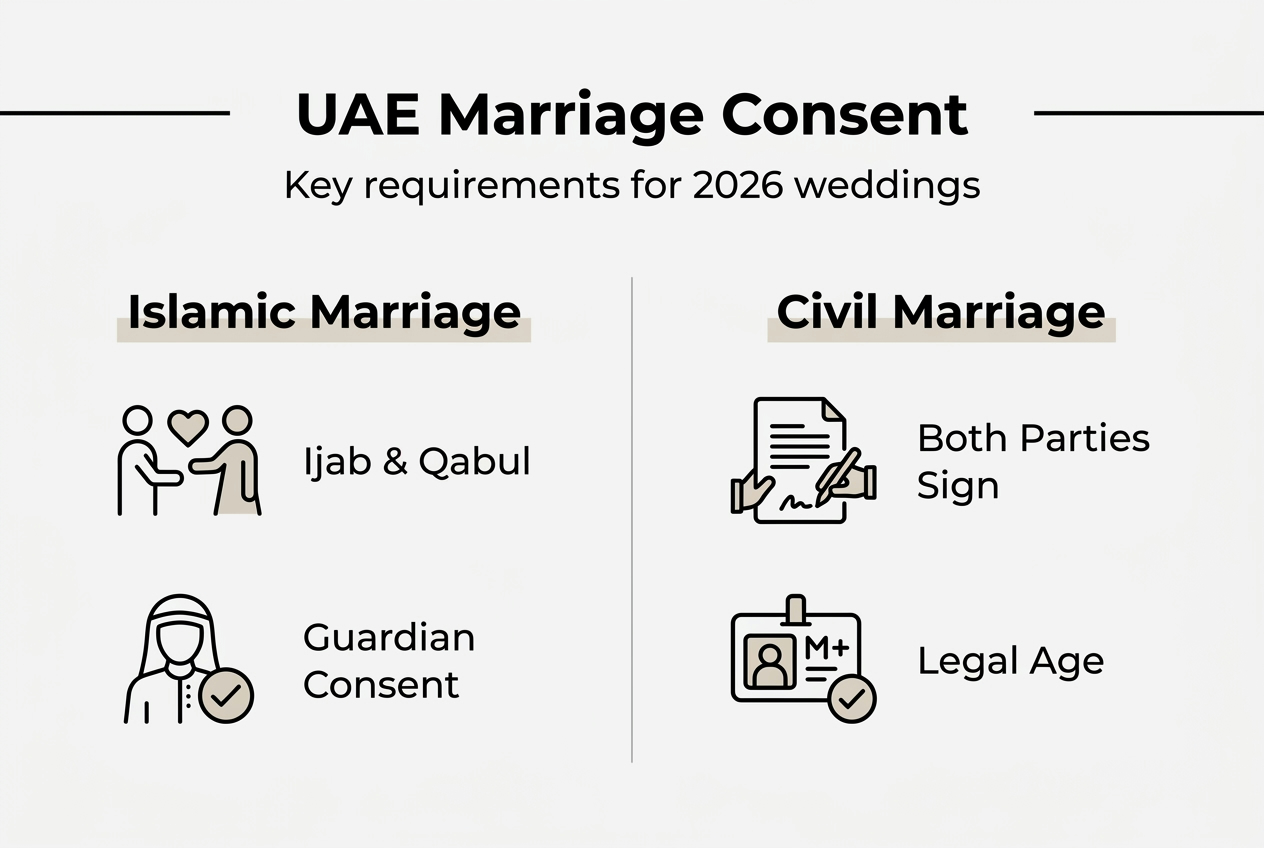 UAE Marriage Consent

Key requirements for 2026 weddings

Islamic Marriage

Ijab & Qabul

Guardian Consent

Civil Marriage

Both Parties Sign

M+

Legal Age