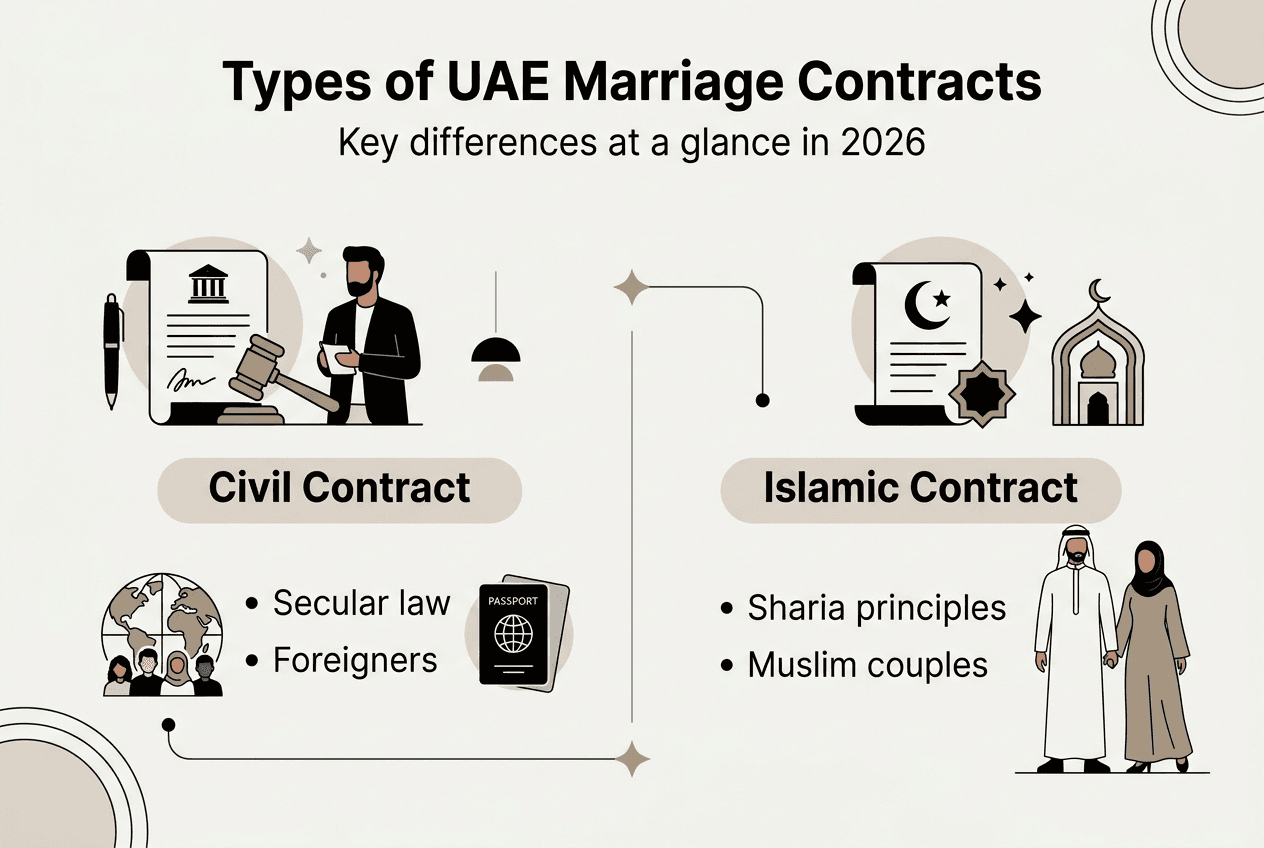 Types of UAE Marriage Contracts

Key differences at a glance in 2026

Civil Contract

• Secular law
• Foreigners

PASSPORT

Islamic Contract

• Sharia principles
• Muslim couples