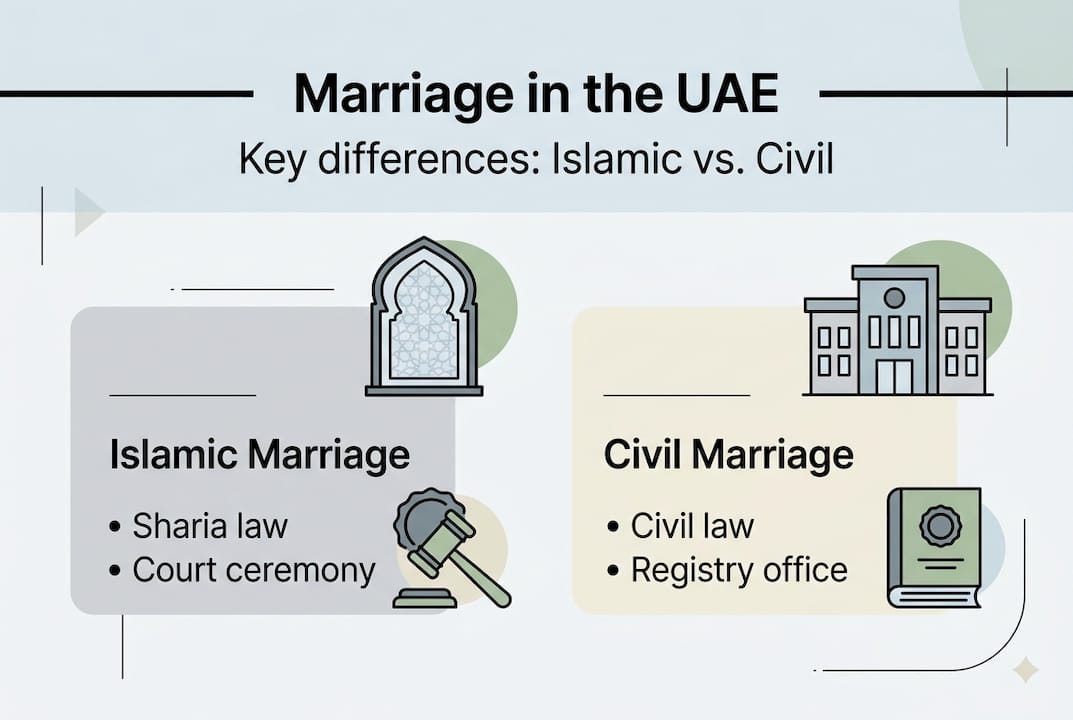 Marriage in the UAE

Key differences: Islamic vs. Civil

Islamic Marriage

• Sharia law
• Court ceremony

Civil Marriage

• Civil law
• Registry office