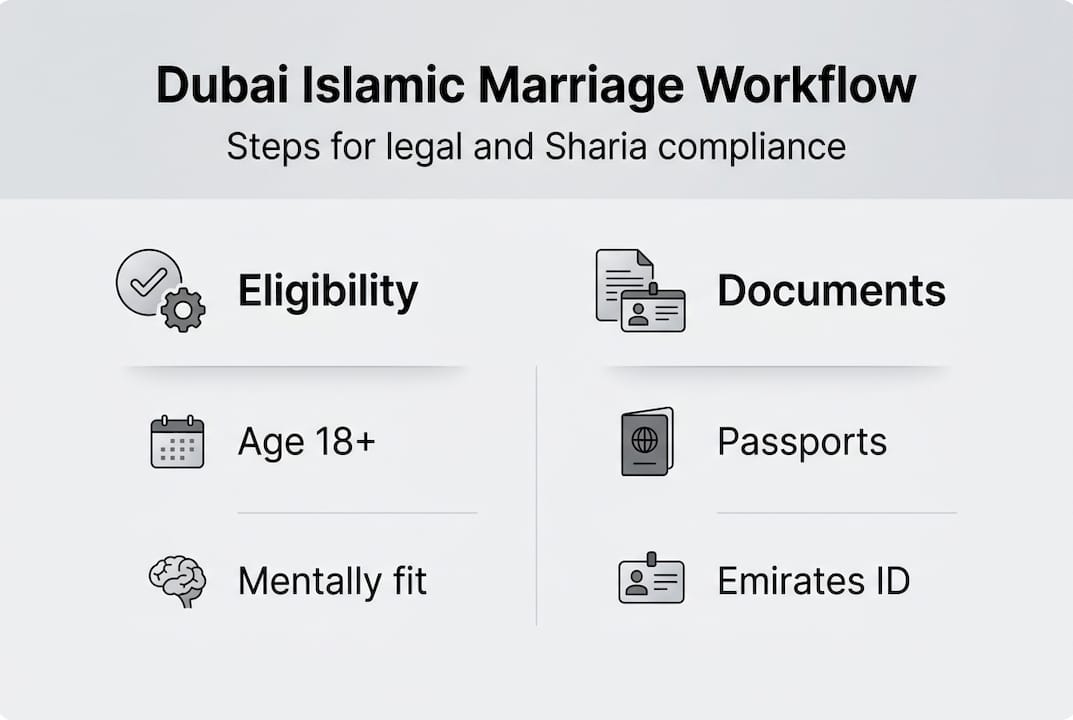 Dubai Islamic Marriage Workflow
Steps for legal and Sharia compliance

Eligibility

Age 18+

Mentally fit

Documents

Passports

Emirates ID