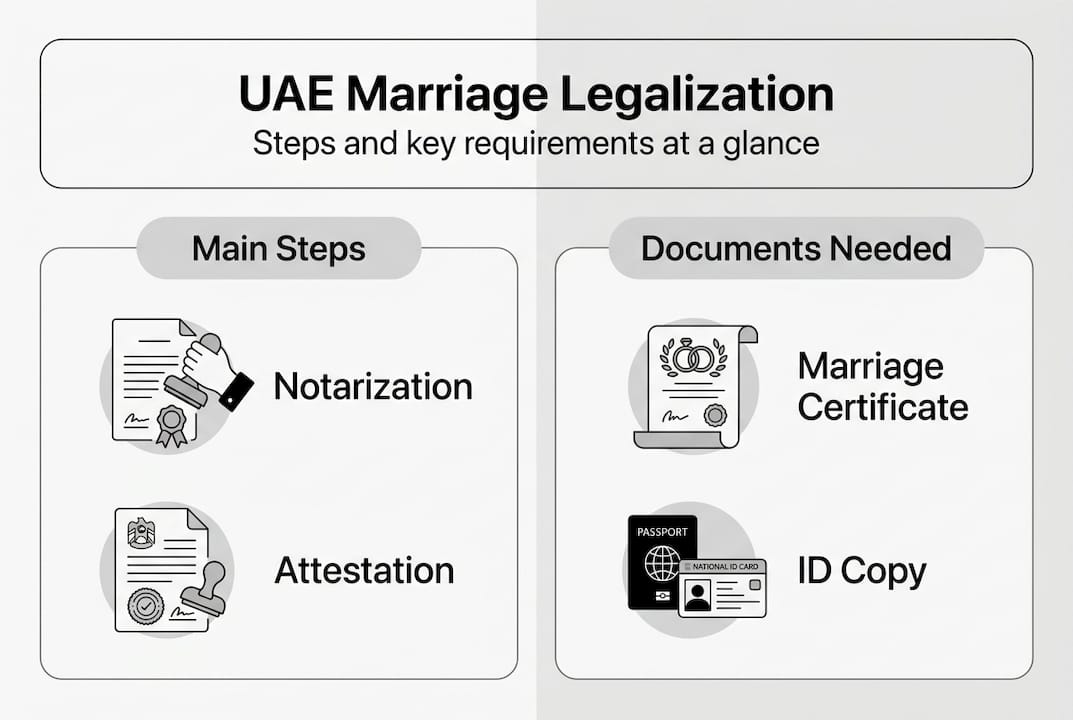 UAE Marriage Legalization
Steps and key requirements at a glance

Main Steps

Notarization

Attestation

Documents Needed

Marriage Certificate

PASSPORT

NATIONAL ID CARD

ID Copy