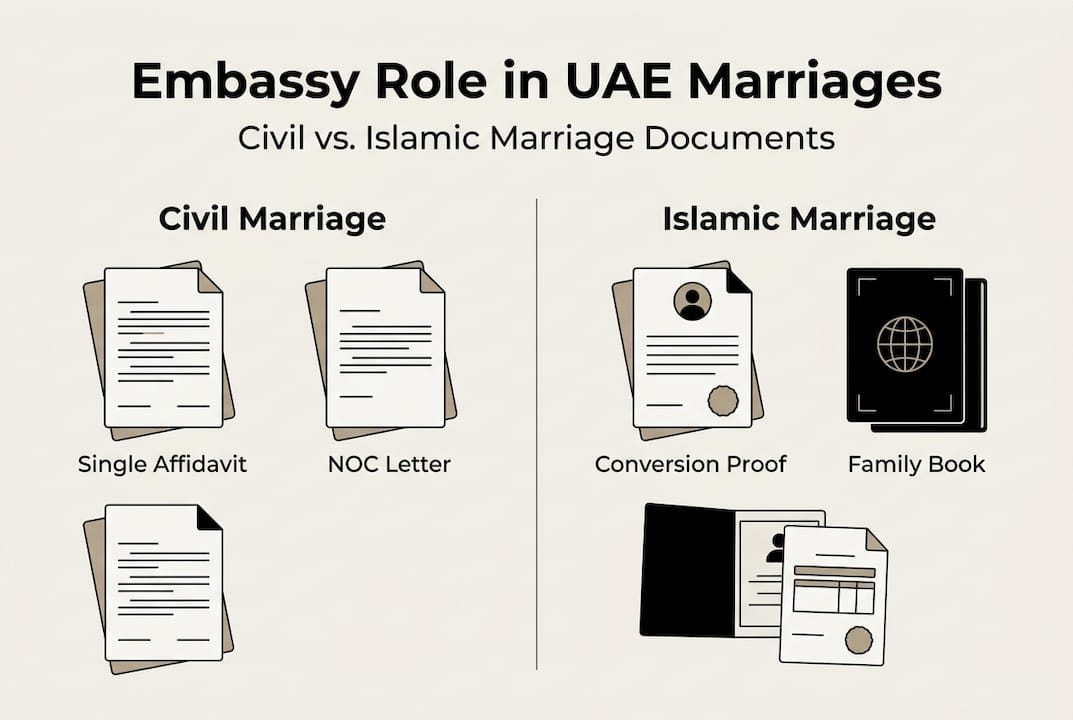 Embassy Role in UAE Marriages

Civil vs. Islamic Marriage Documents

Civil Marriage

Single Affidavit

NOC Letter

Islamic Marriage

Conversion Proof

Family Book