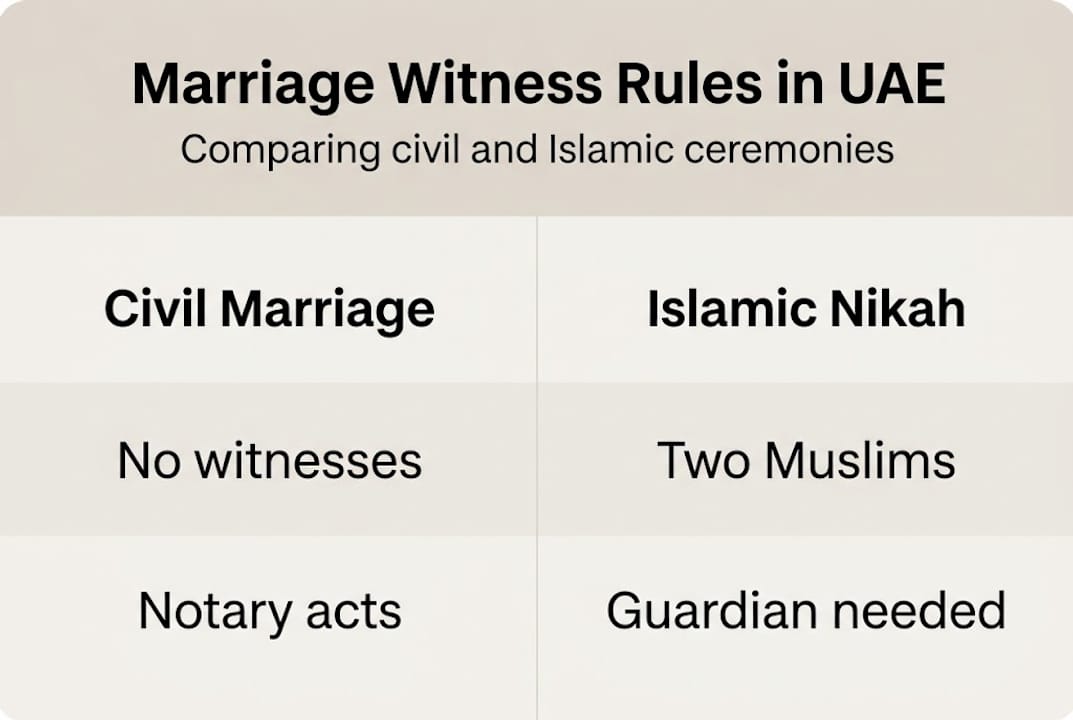 Marriage Witness Rules in UAE
Comparing civil and Islamic ceremonies

| Civil Marriage | Islamic Nikah |
|---|---|
| No witnesses | Two Muslims |
| Notary acts | Guardian needed |