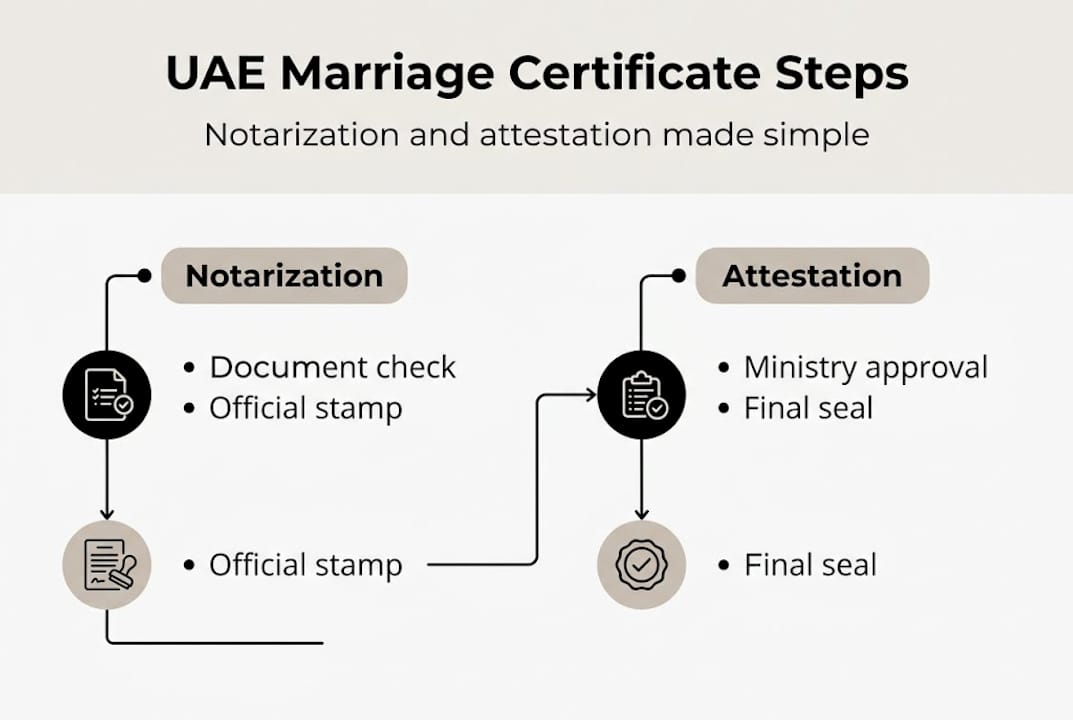 UAE Marriage Certificate Steps

Notarization and attestation made simple

Notarization

• Document check
• Official stamp

• Official stamp

Attestation

• Ministry approval
• Final seal

• Final seal