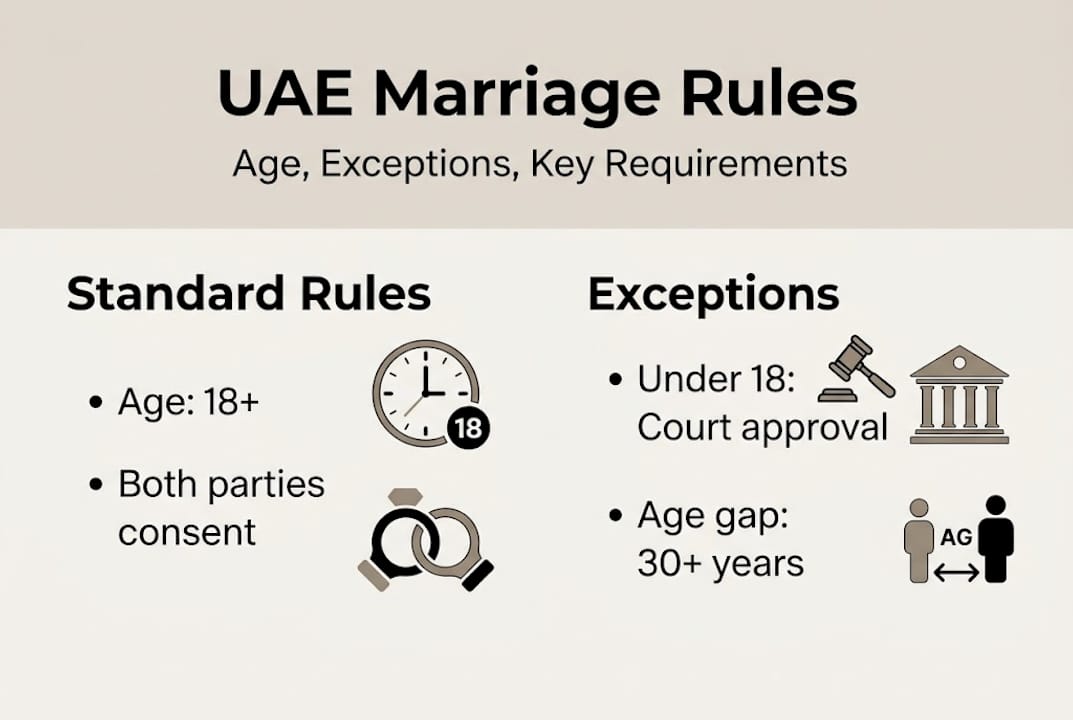 UAE Marriage Rules

Age, Exceptions, Key Requirements

Standard Rules

• Age: 18+

18

• Both parties consent

Exceptions

• Under 18: Court approval

• Age gap: 30+ years

AG