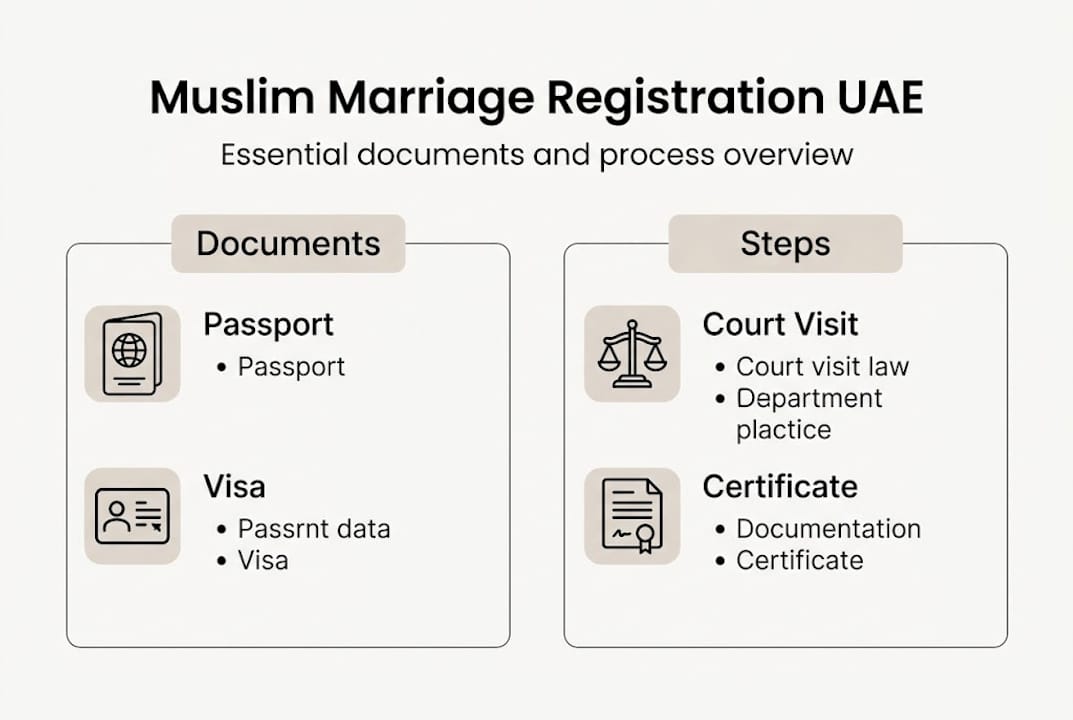 Muslim Marriage Registration UAE

Essential documents and process overview

Documents

Passport
• Passport

Visa
• Passrnt data
• Visa

Steps

Court Visit
• Court visit law
• Department plactice

Certificate
• Documentation
• Certificate