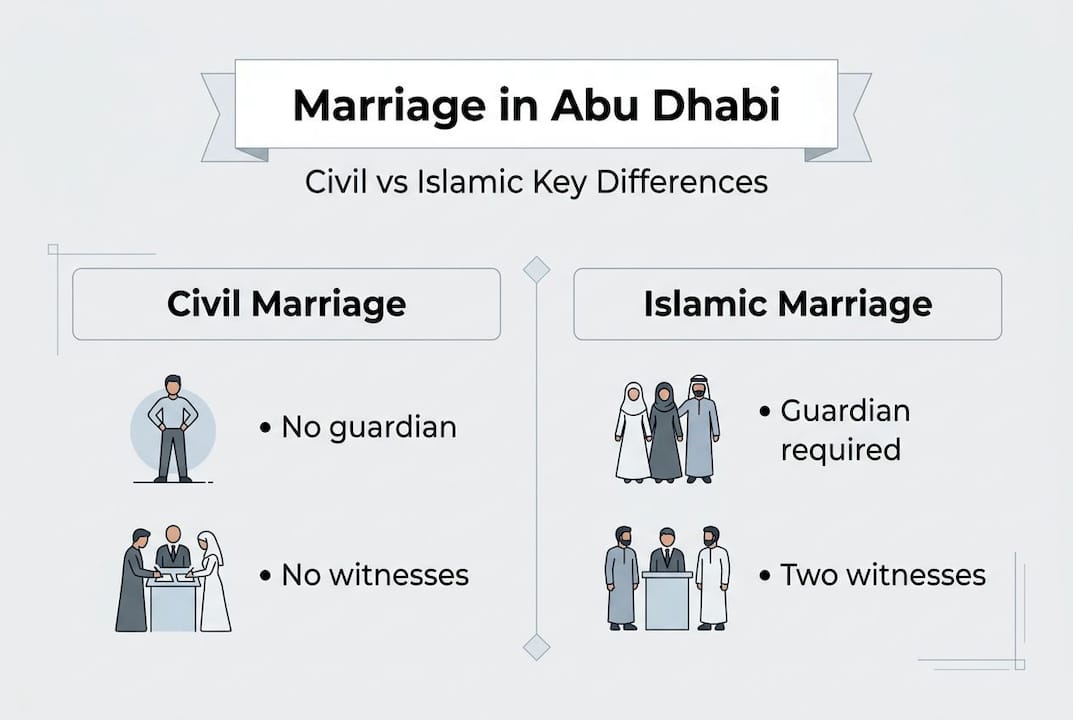 Marriage in Abu Dhabi

Civil vs Islamic Key Differences

Civil Marriage

• No guardian

• No witnesses

Islamic Marriage

• Guardian required

• Two witnesses