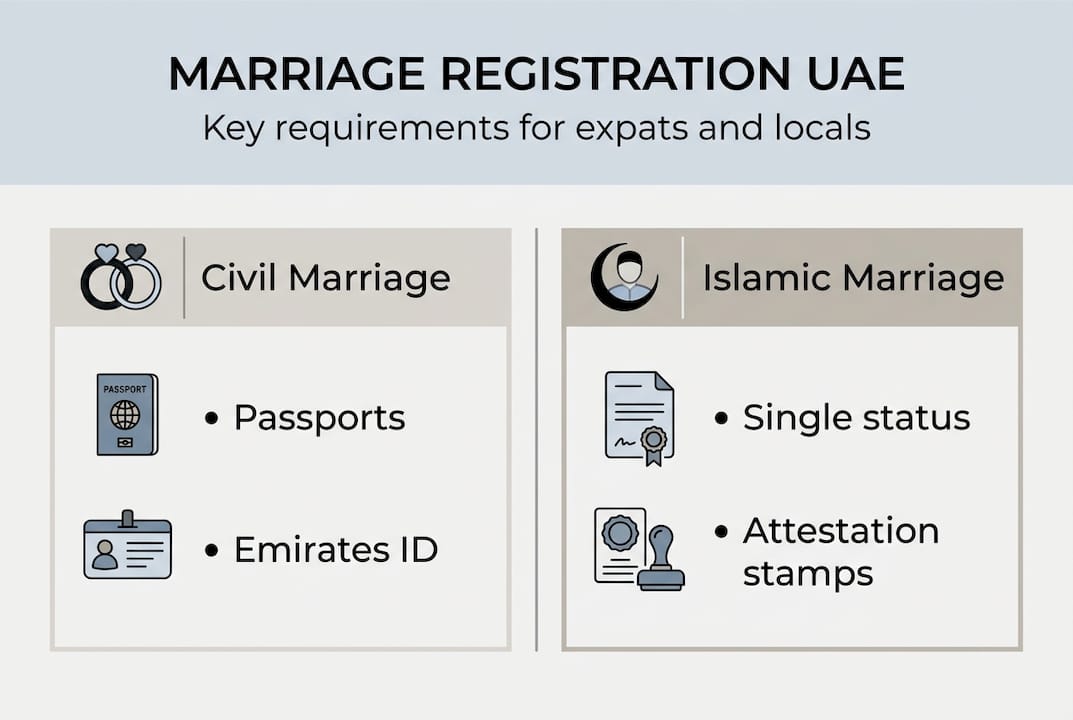 MARRIAGE REGISTRATION UAE
Key requirements for expats and locals

Civil Marriage

PASSPORT

• Passports

• Emirates ID

Islamic Marriage

• Single status

• Attestation stamps