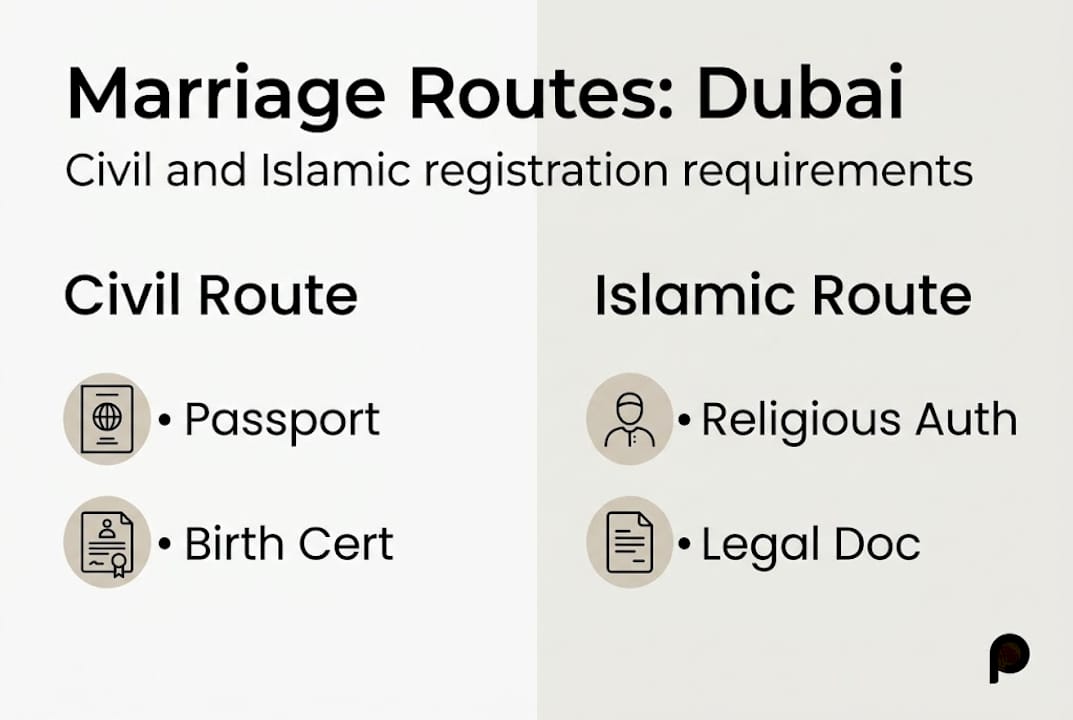 Marriage Routes: Dubai
Civil and Islamic registration requirements

Civil Route

• Passport

• Birth Cert

Islamic Route

• Religious Auth

• Legal Doc