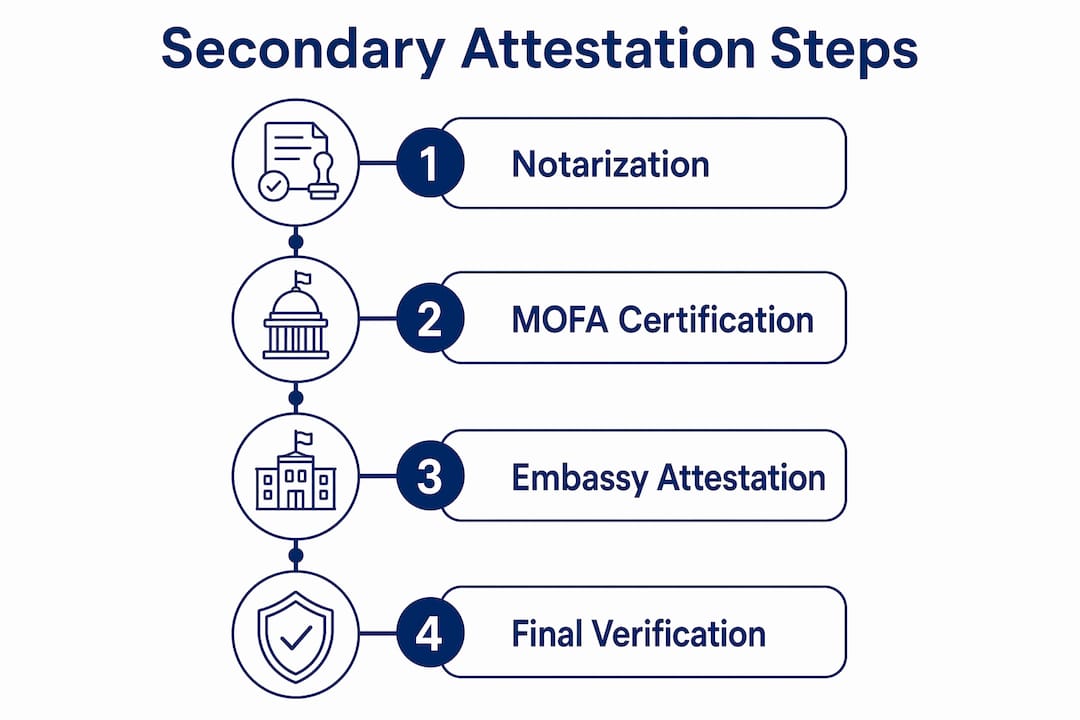 Secondary Attestation Steps

1 Notarization

2 MOFA Certification

3 Embassy Attestation

4 Final Verification