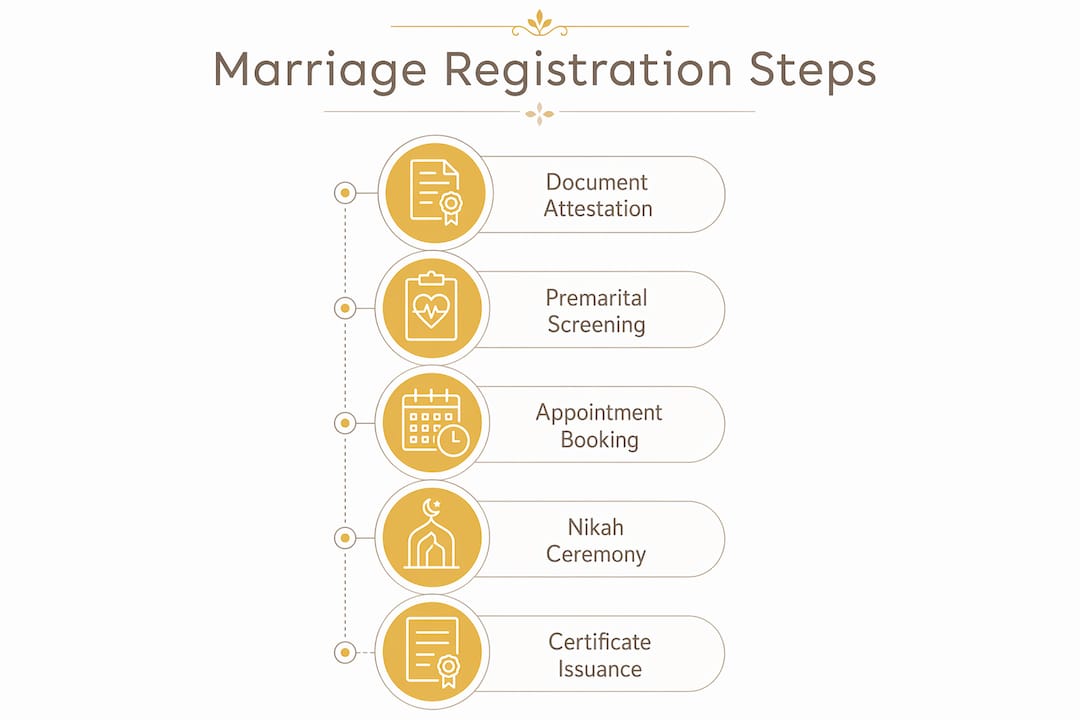 Marriage Registration Steps

Document Attestation

Premarital Screening

Appointment Booking

Nikah Ceremony

Certificate Issuance