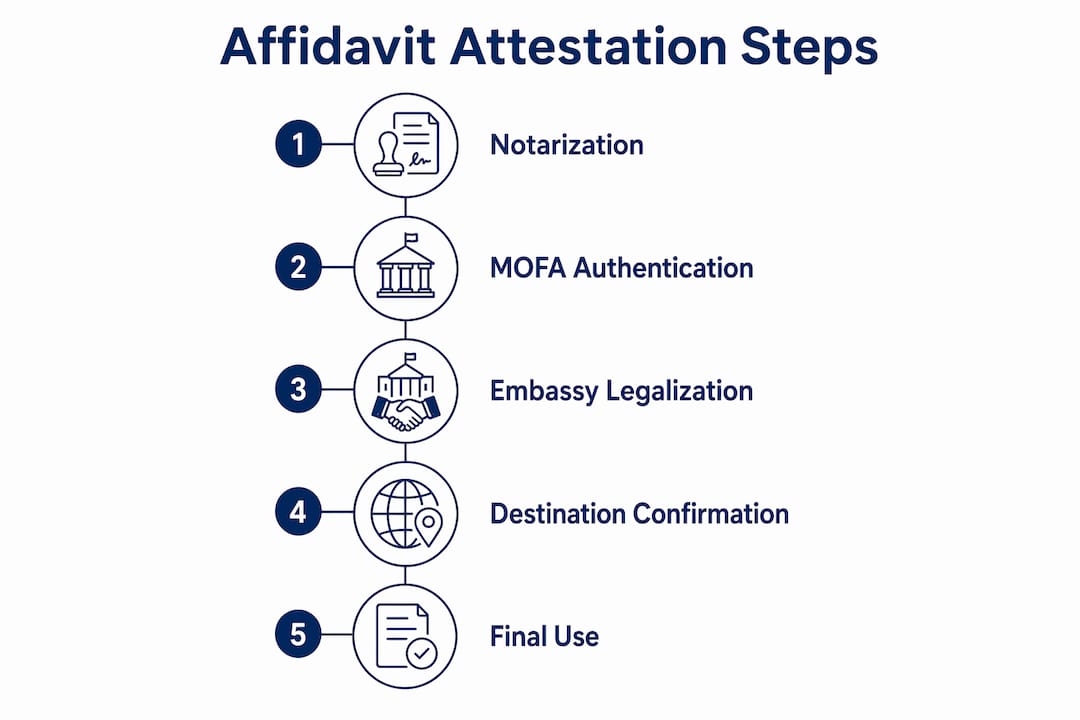 Affidavit Attestation Steps

1 Notarization

2 MOFA Authentication

3 Embassy Legalization

4 Destination Confirmation

5 Final Use