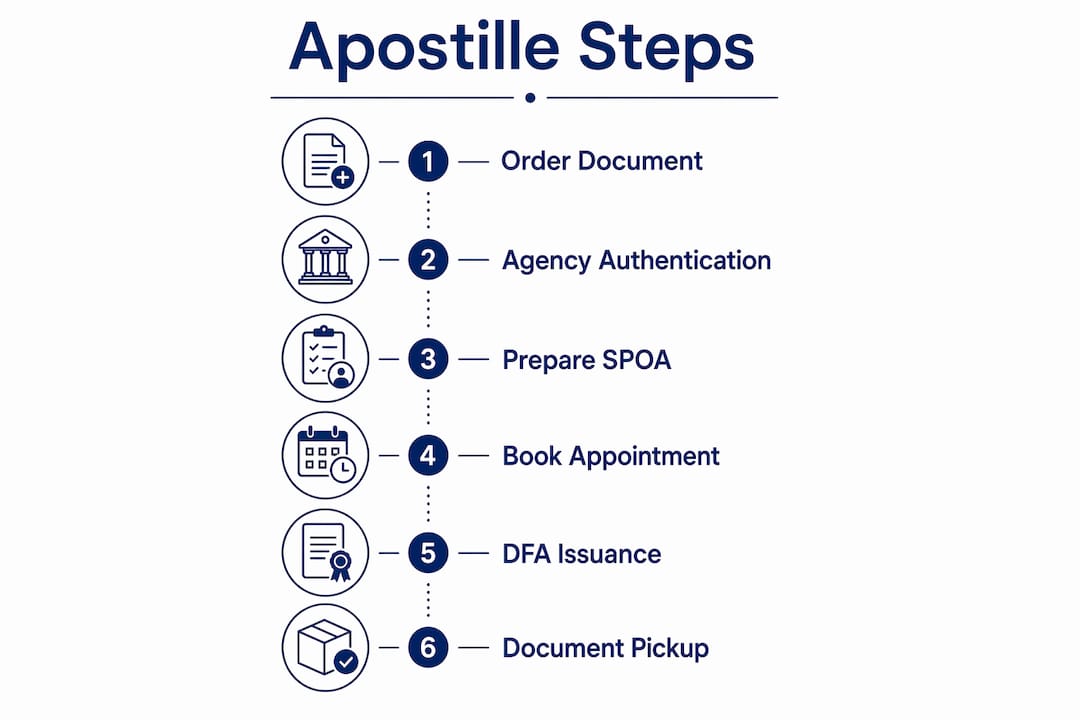 Apostille Steps

1 Order Document

2 Agency Authentication

3 Prepare SPOA

4 Book Appointment

5 DFA Issuance

6 Document Pickup