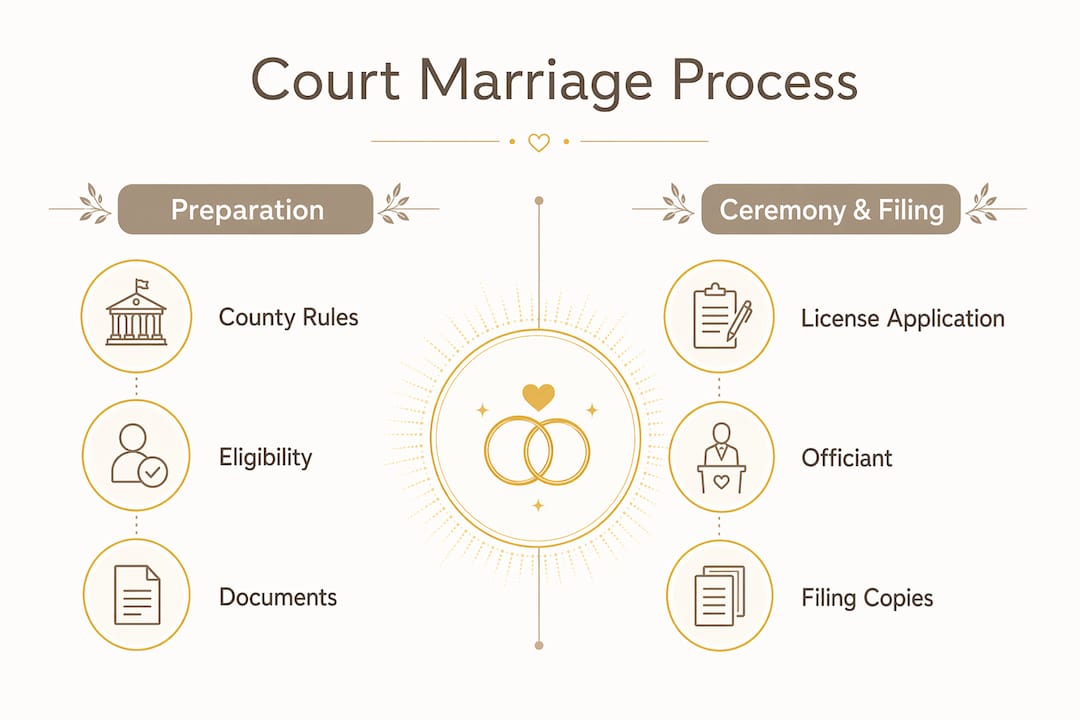 Court Marriage Process

Preparation

County Rules

Eligibility

Documents

Ceremony & Filing

License Application

Officiant

Filing Copies