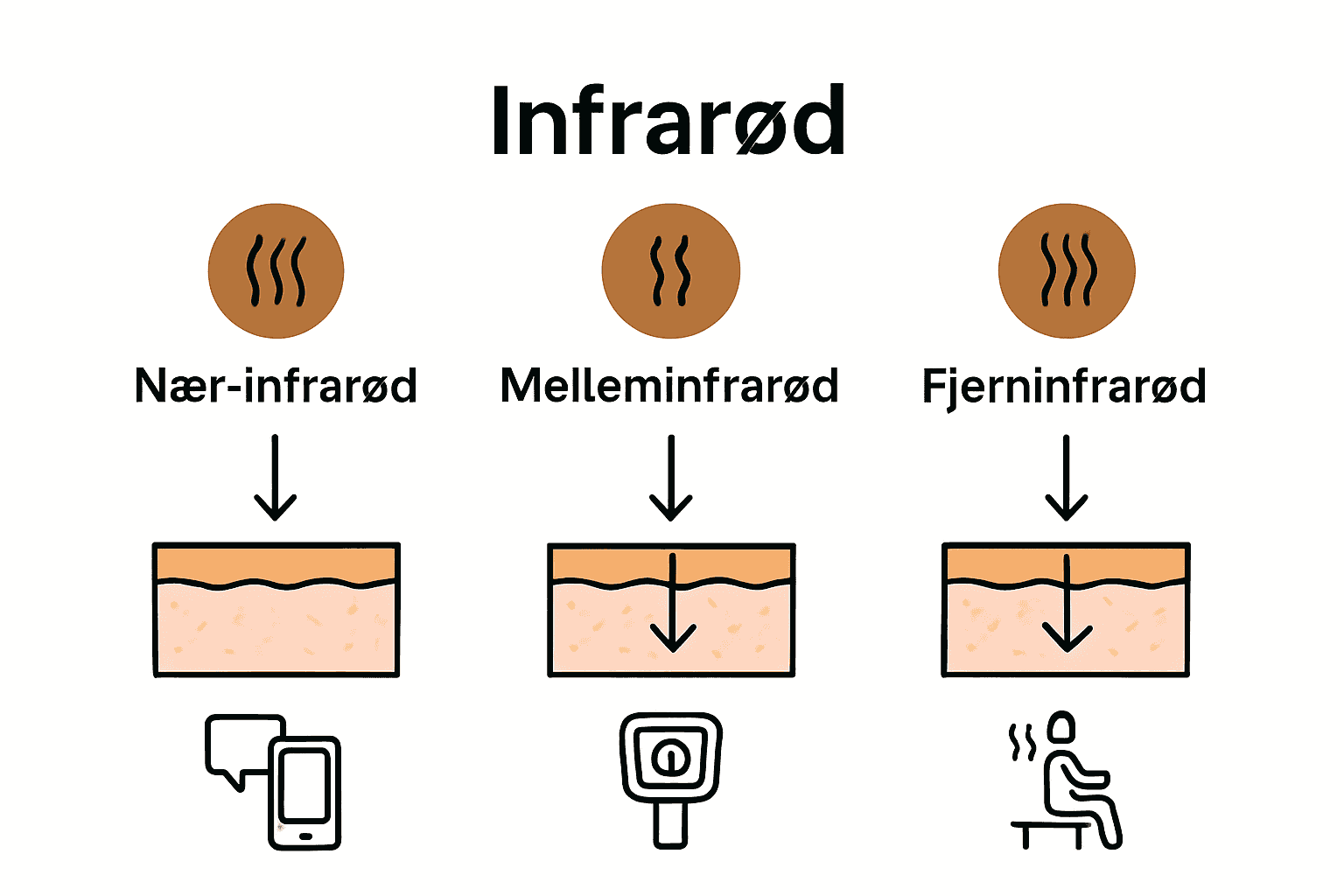 Infrarød

Nær-infrarød

Melleminfrarød

Fjerninfrarød