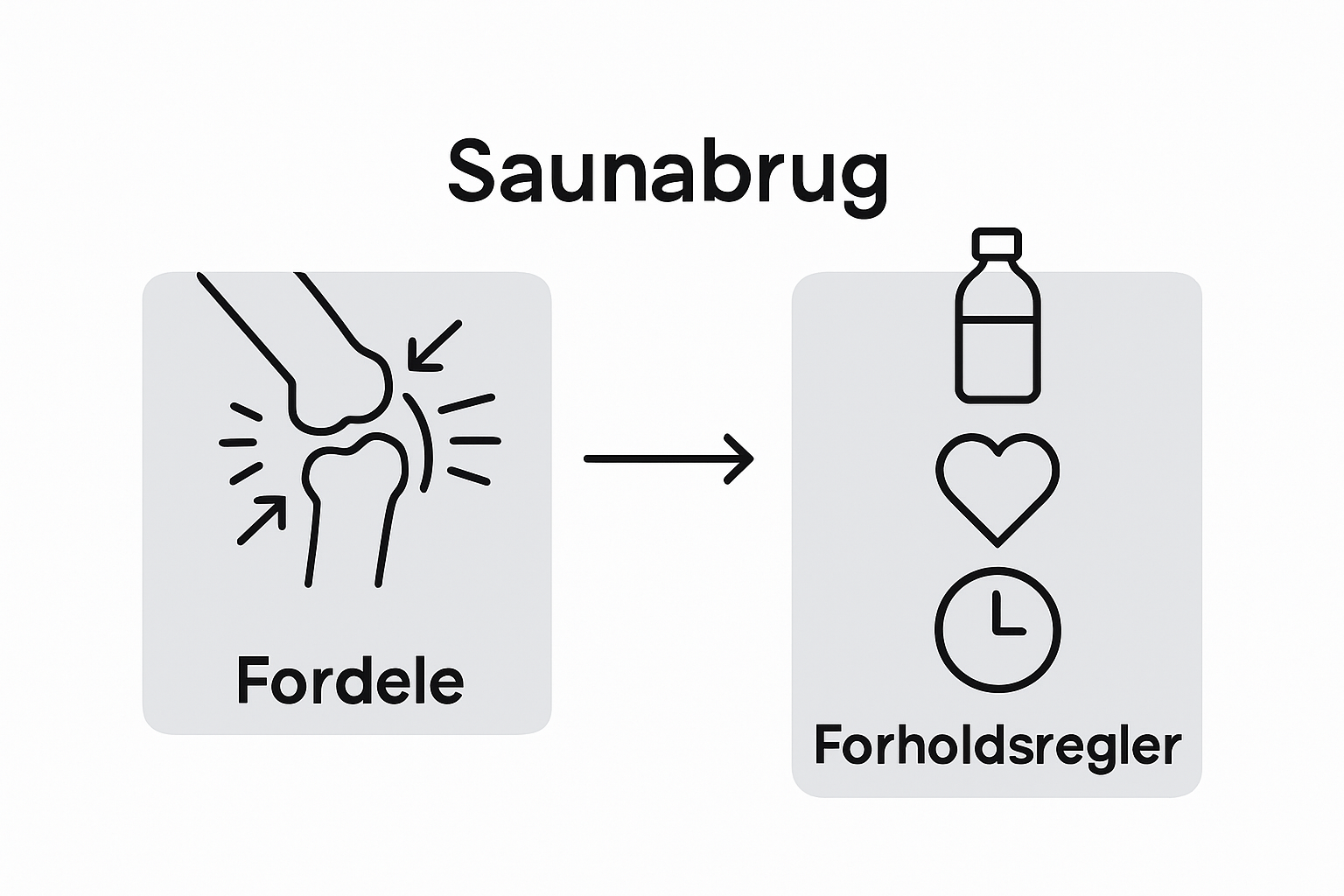 Saunabrug

Fordele

Forholdsregler