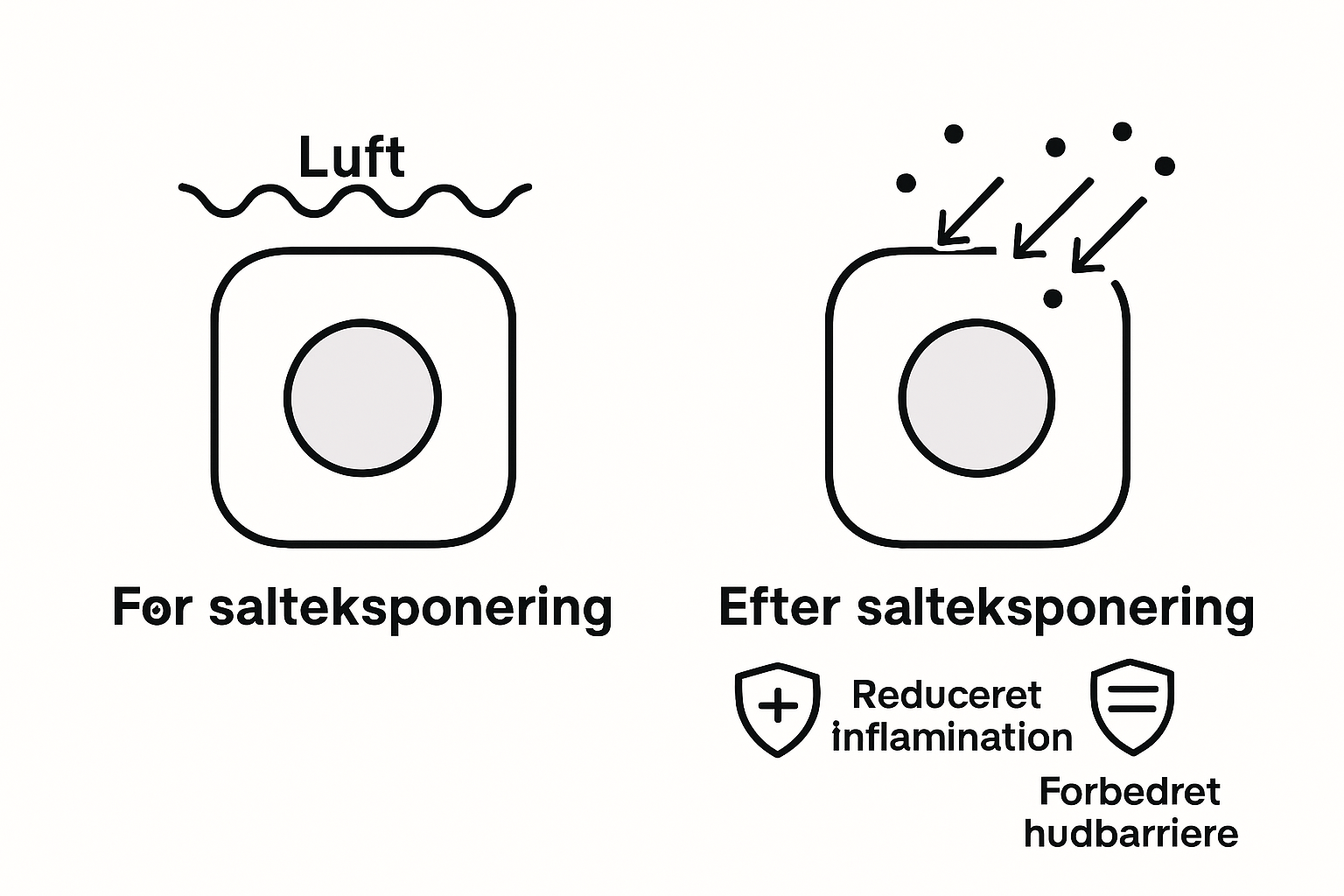 Luft

For salteksponering

Efter salteksponering

Reduceret inflamination

Forbedret hudbarriere