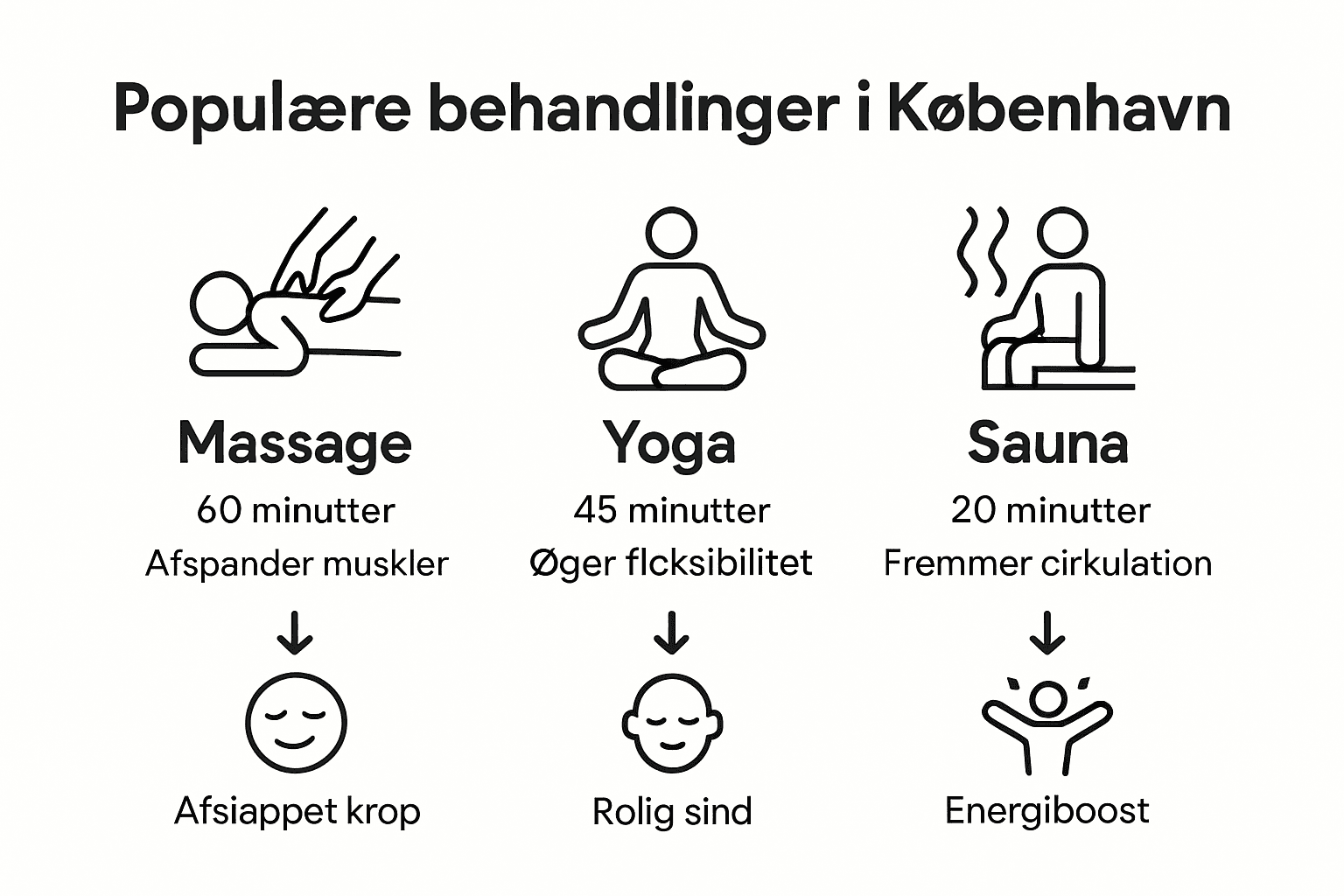 Populære behandlinger i København

Massage
60 minutter
Afspander muskler
↓
Afsiappet krop

Yoga
45 minutter
Øger flcksibilitet
↓
Rolig sind

Sauna
20 minutter
Fremmer cirkulation
↓
Energiboost