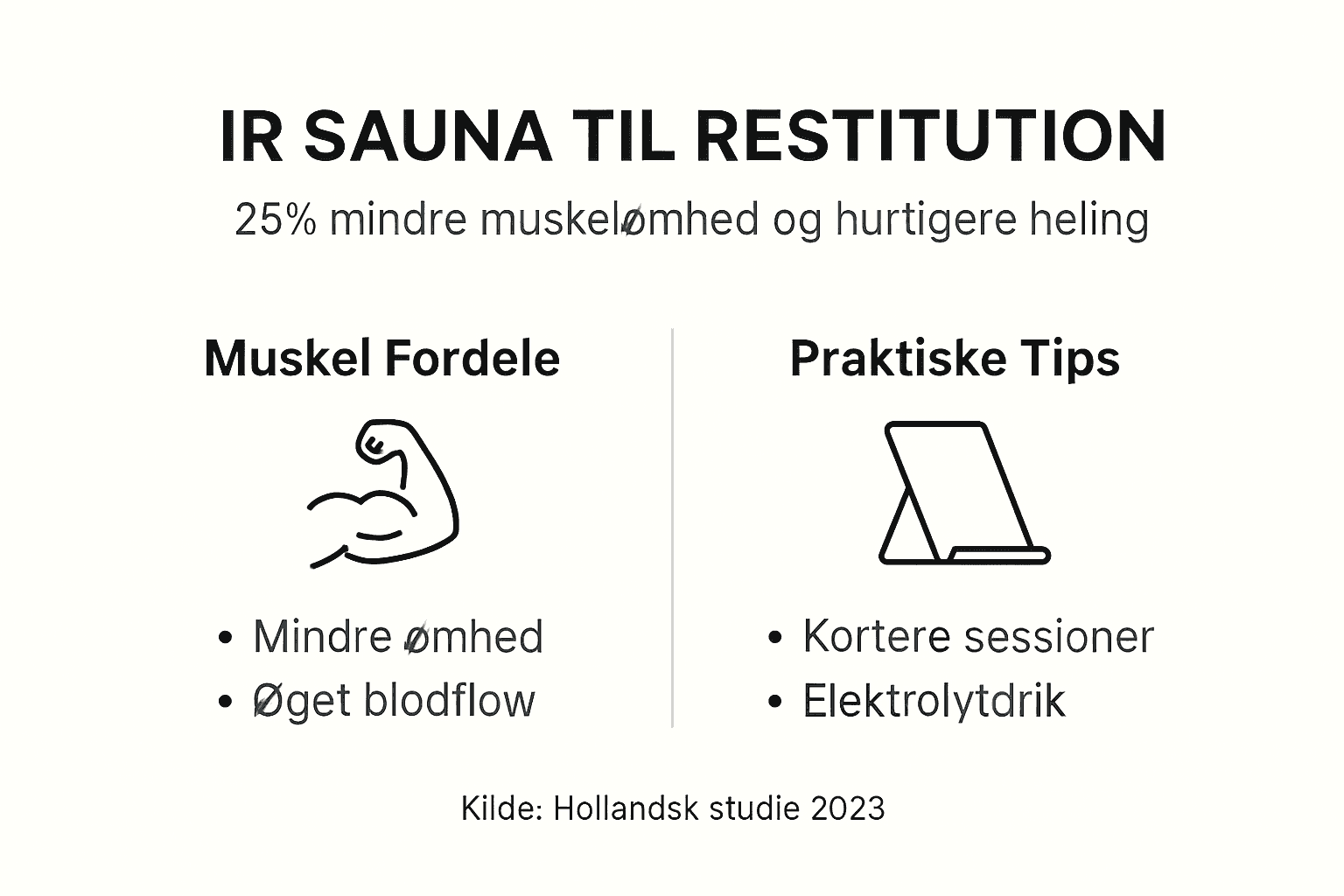 IR SAUNA TIL RESTITUTION

25% mindre muskelømhed og hurtigere heling

Muskel Fordele

• Mindre ømhed
• Øget blodflow

Praktiske Tips

• Kortere sessioner
• Elektrolytdrik

Kilde: Hollandsk studie 2023