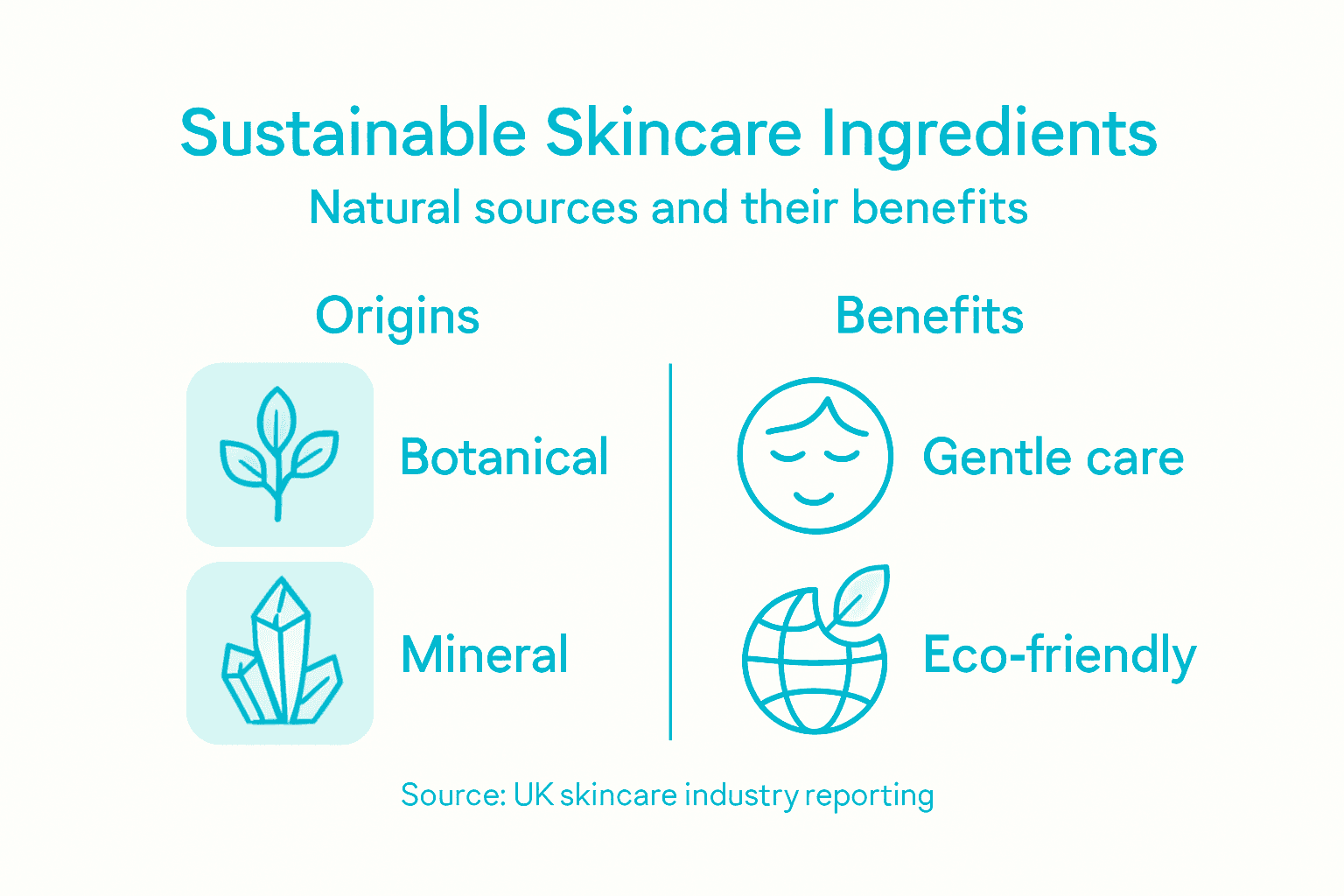 Sustainable Skincare Ingredients
Natural sources and their benefits

Origins

Botanical

Mineral

Benefits

Gentle care

Eco-friendly

Source: UK skincare industry reporting