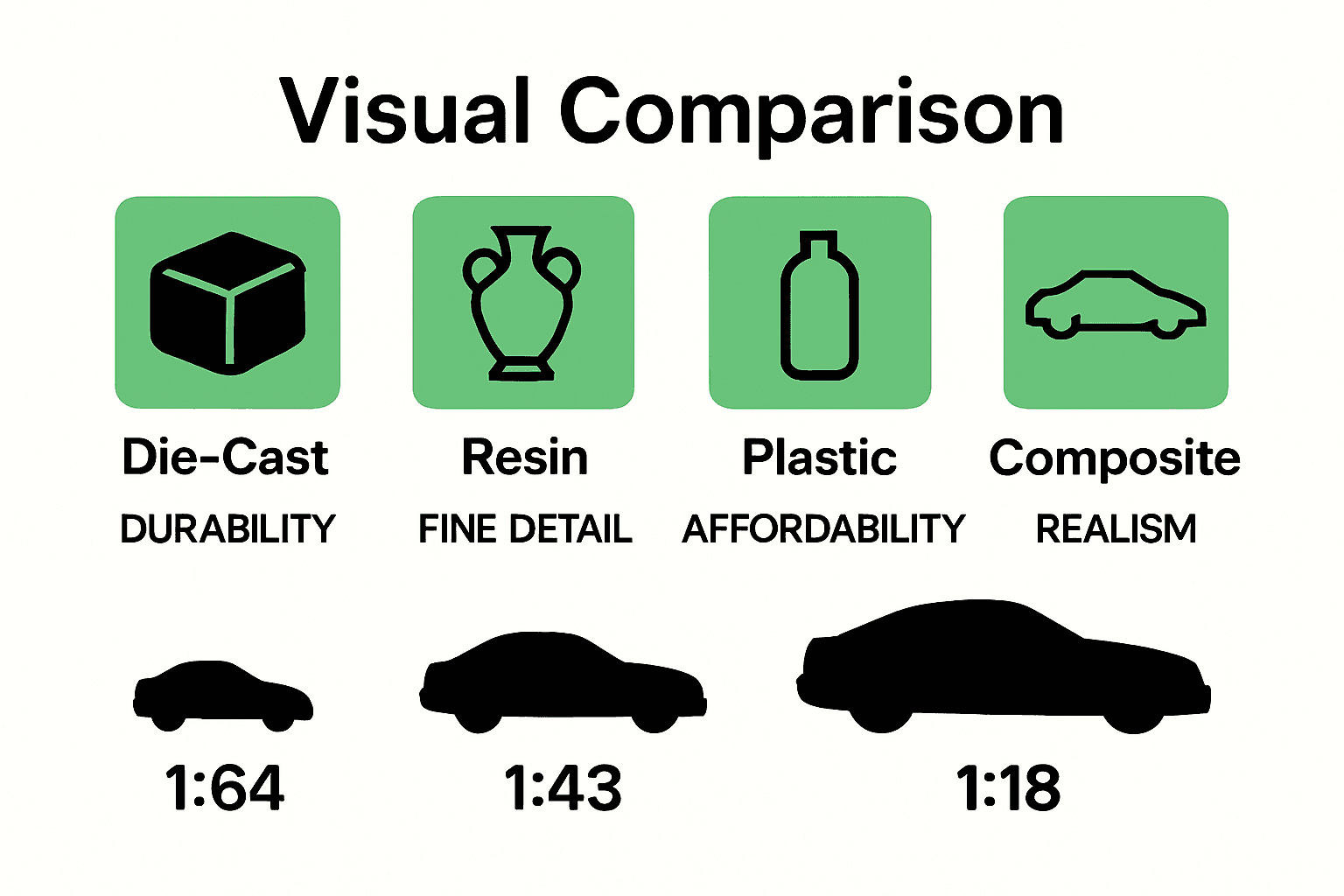 Visual Comparison

Die-Cast
DURABILITY

Resin
FINE DETAIL

Plastic
AFFORDABILITY

Composite
REALISM

1:64

1:43

1:18