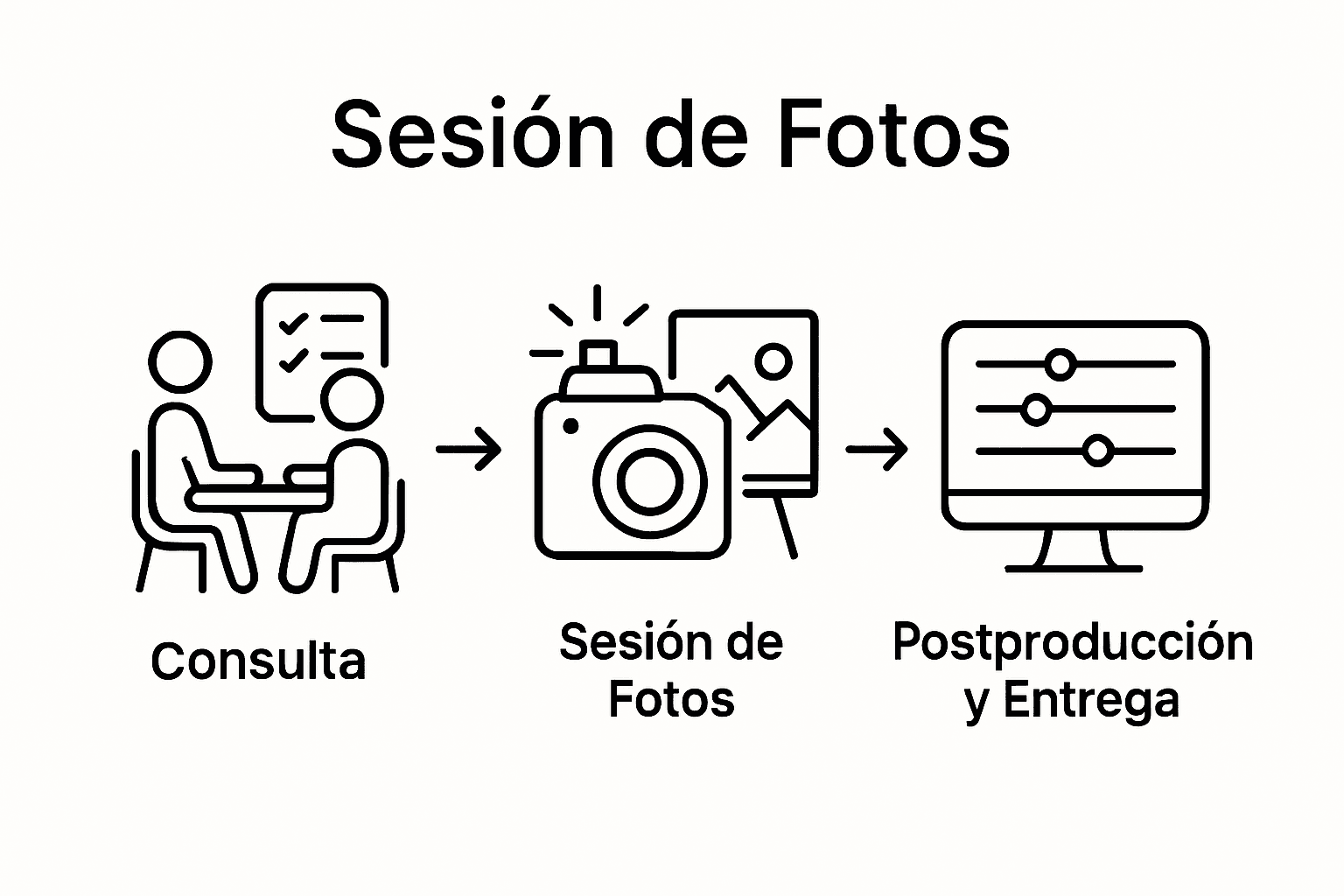 Sesión de Fotos

Consulta

Sesión de Fotos

Postproducción y Entrega