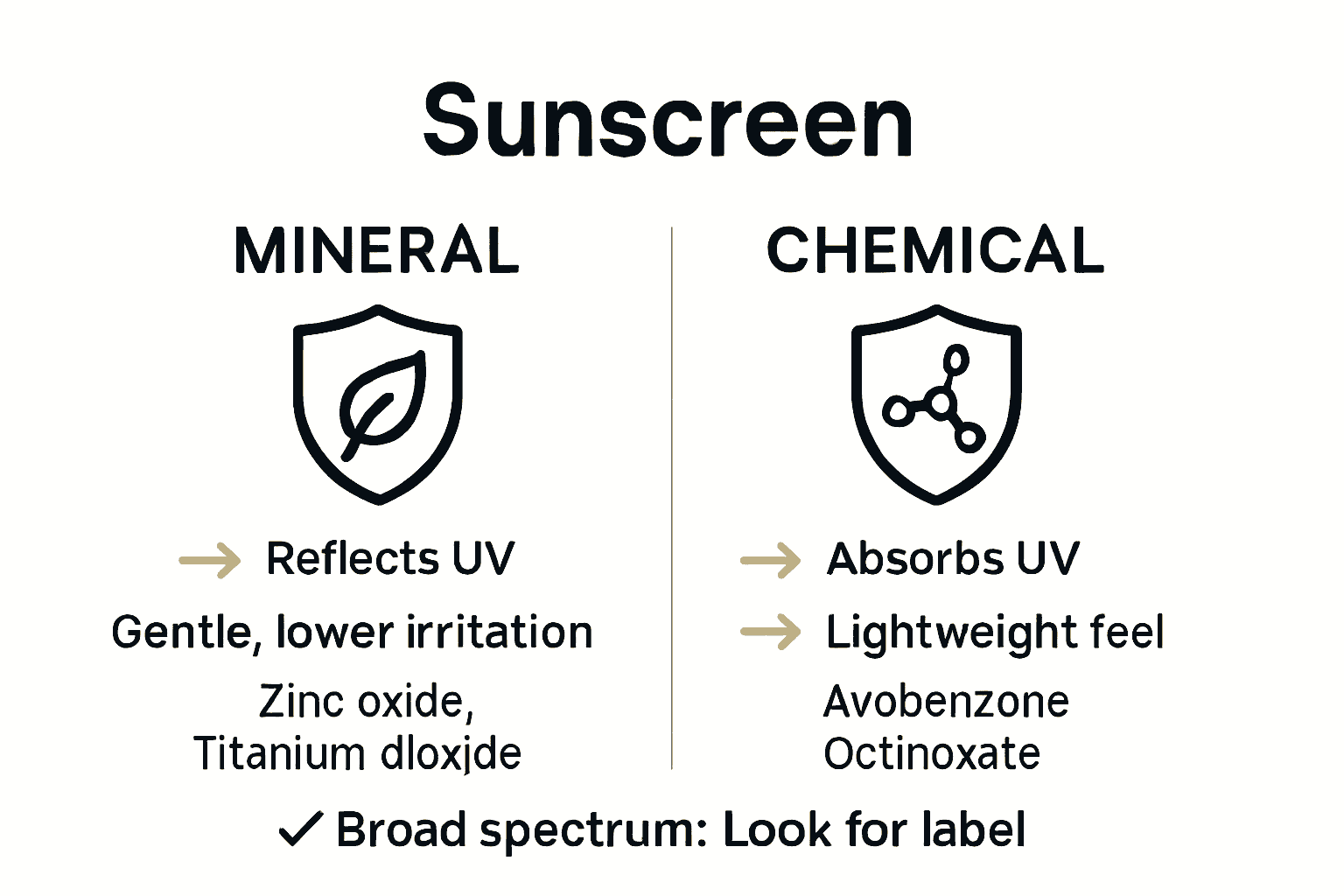 Sunscreen

MINERAL

→ Reflects UV

Gentle, lower irritation

Zinc oxide, Titanium dloxjde

CHEMICAL

→ Absorbs UV

→ Lightweight feel

Avobenzone
Octinoxate

✓ Broad spectrum: Look for label