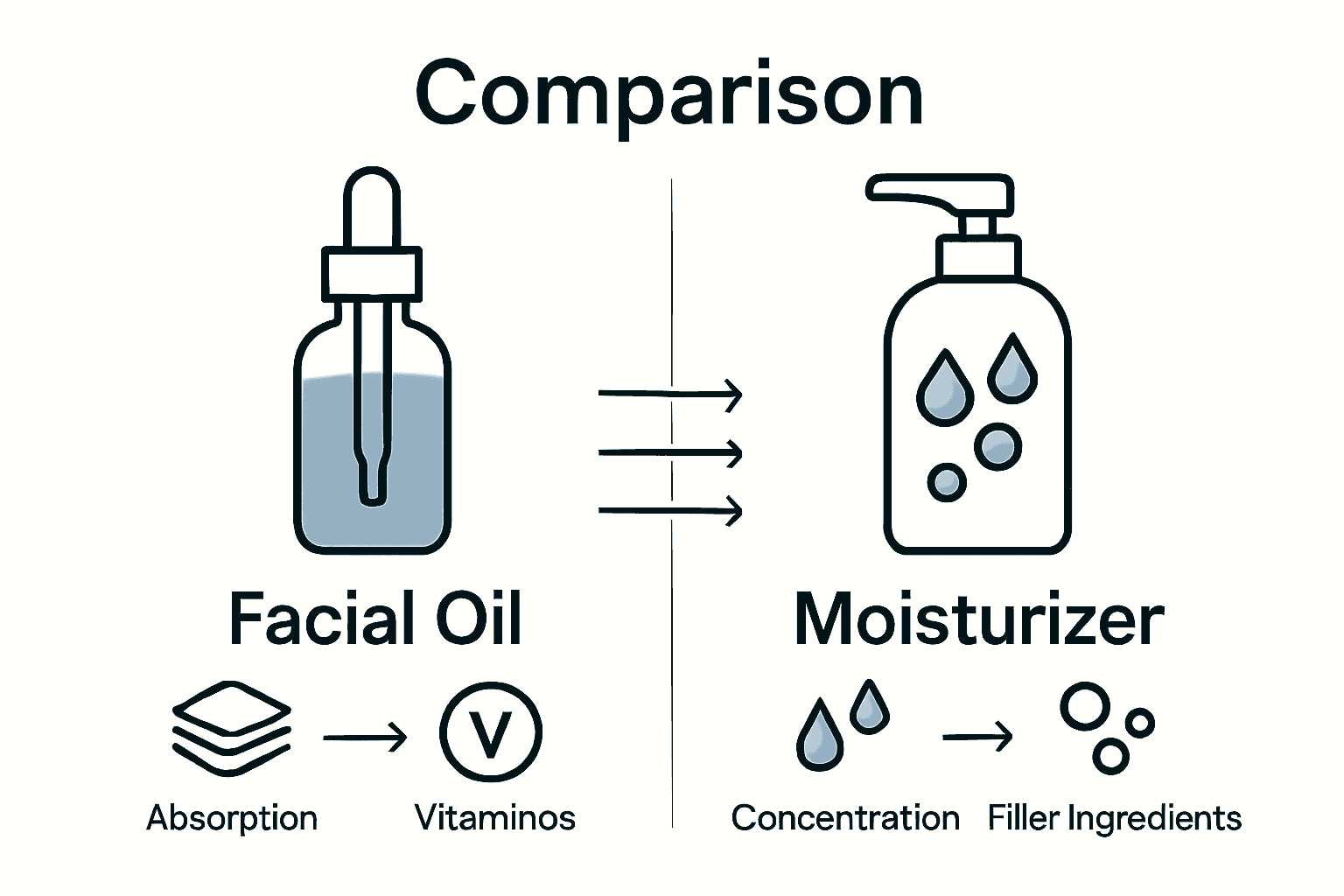 Comparison

Facial Oil

V

Absorption

Vitaminos

Moisturizer

Concentration

Filler Ingredients