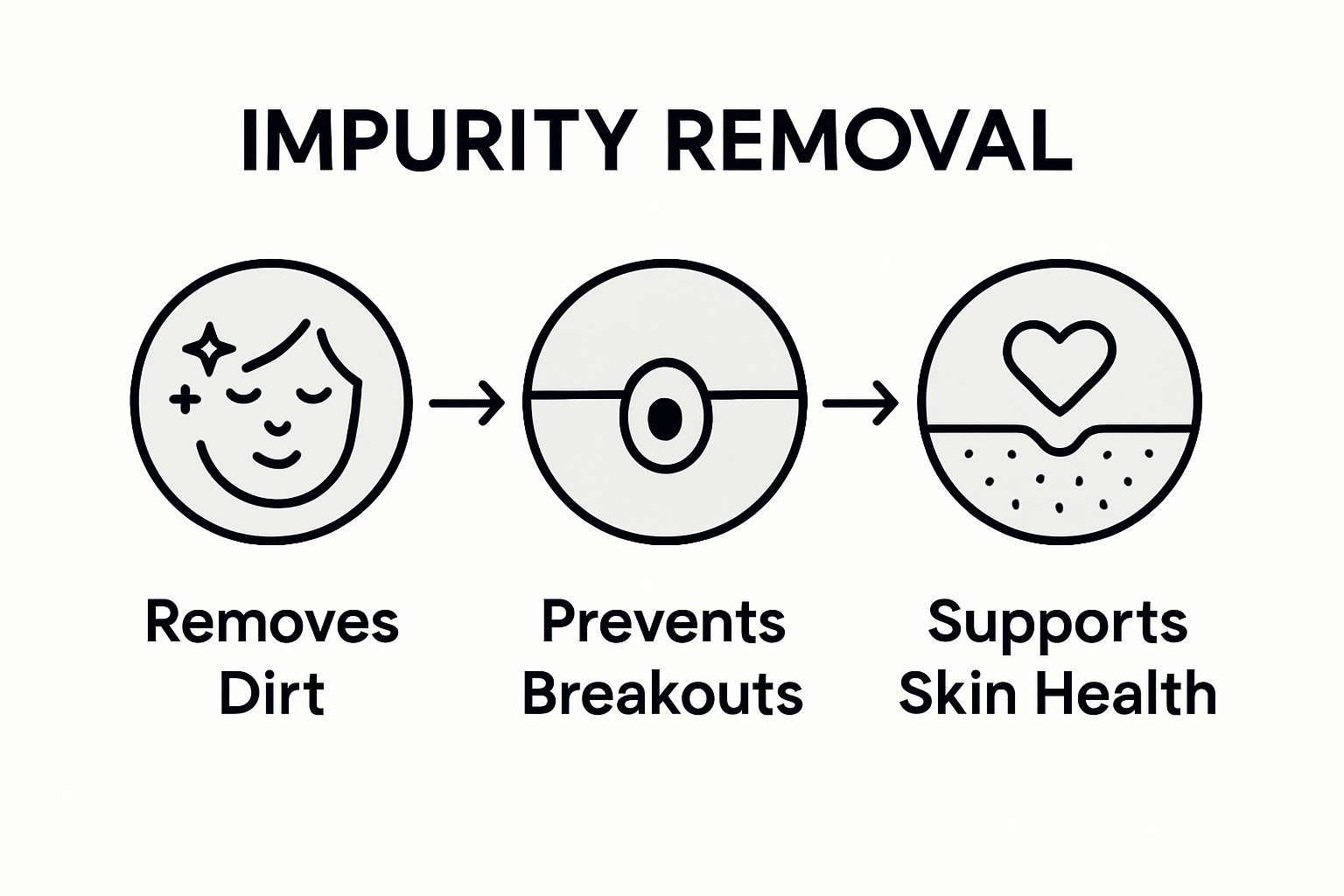 IMPURITY REMOVAL

Removes Dirt

Prevents Breakouts

Supports Skin Health