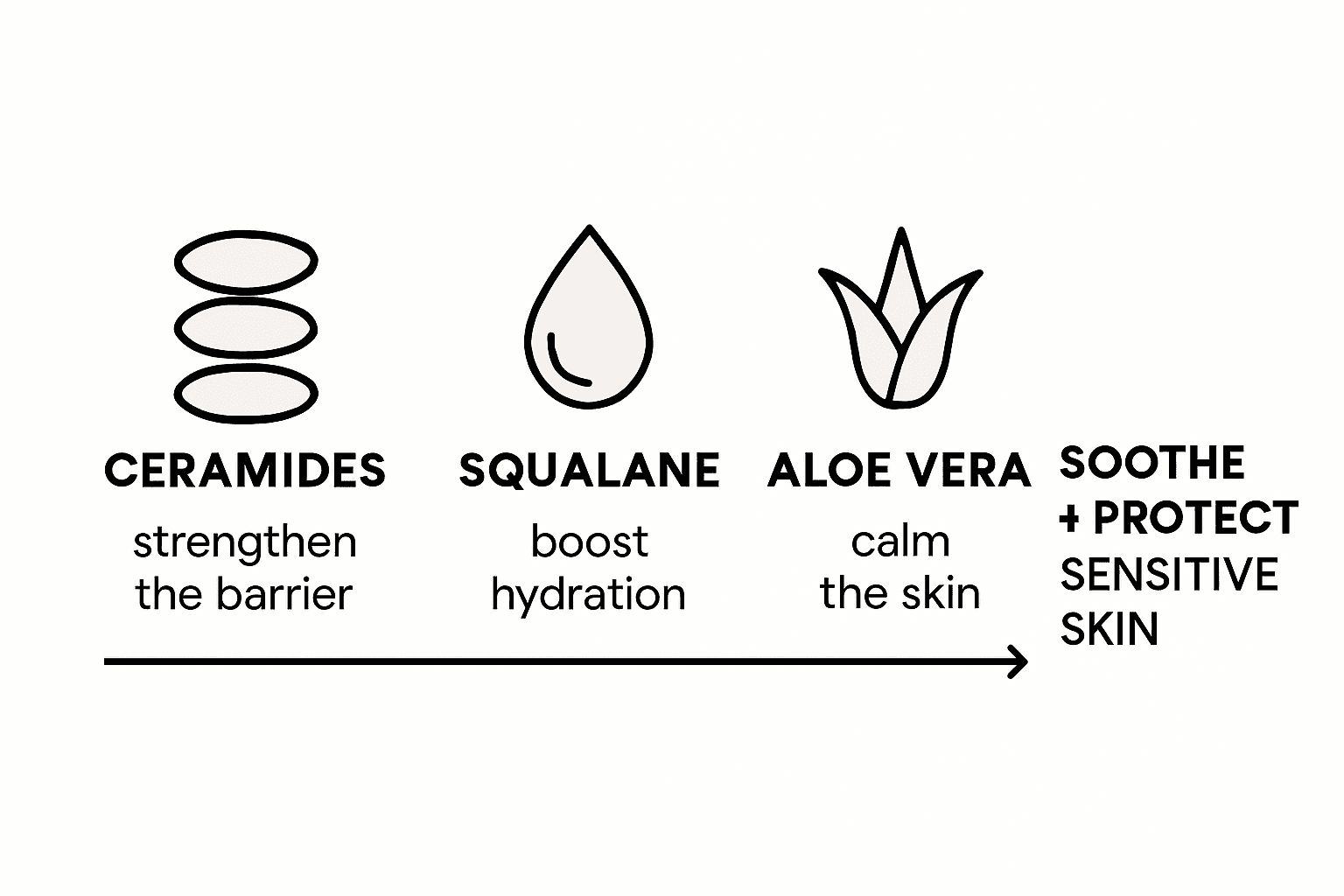 CERAMIDES
strengthen the barrier

SQUALANE
boost hydration

ALOE VERA
calm the skin

SOOTHE + PROTECT
SENSITIVE SKIN