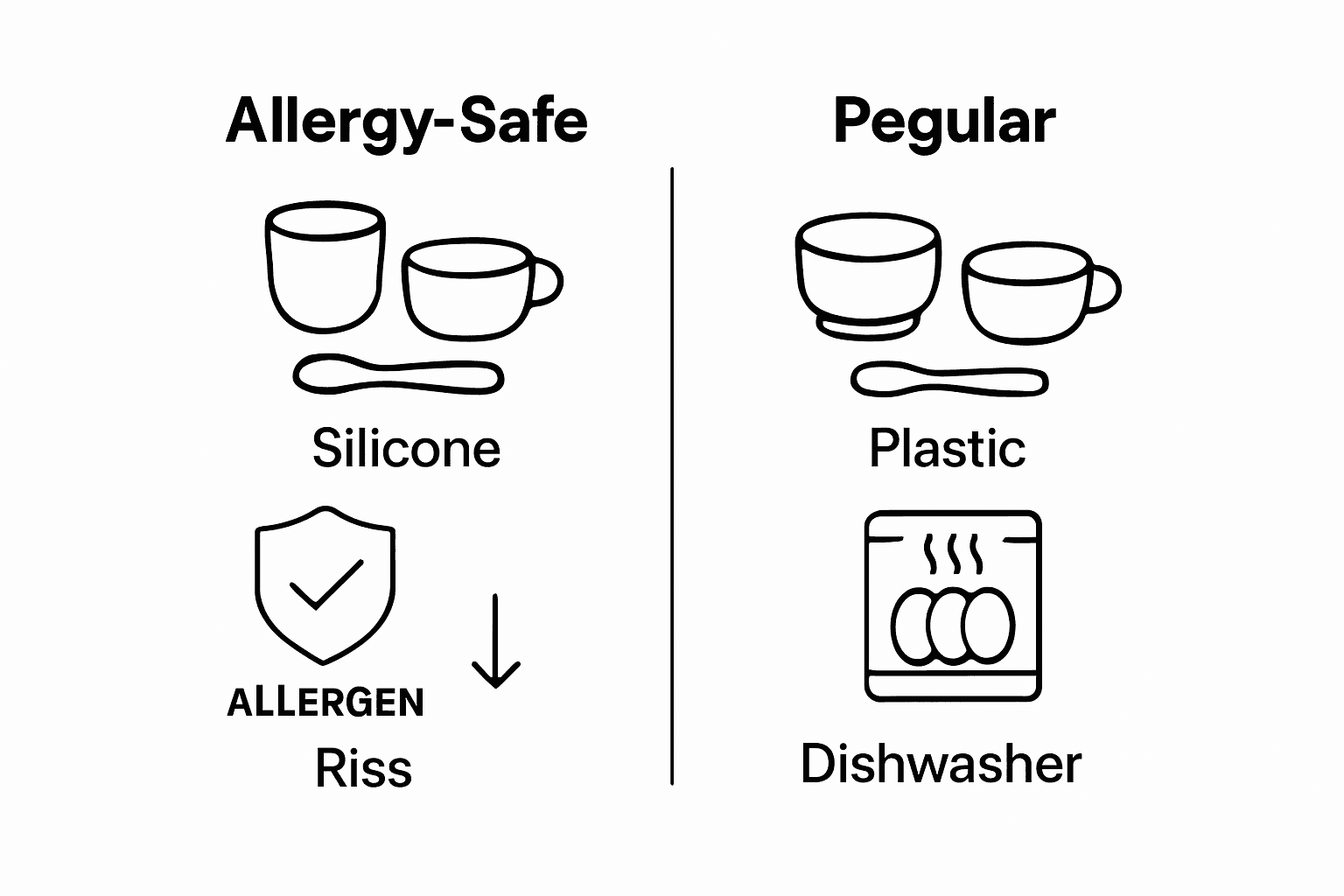 Allergy-Safe

Silicone

ALLERGEN

Riss

Pegular

Plastic

Dishwasher