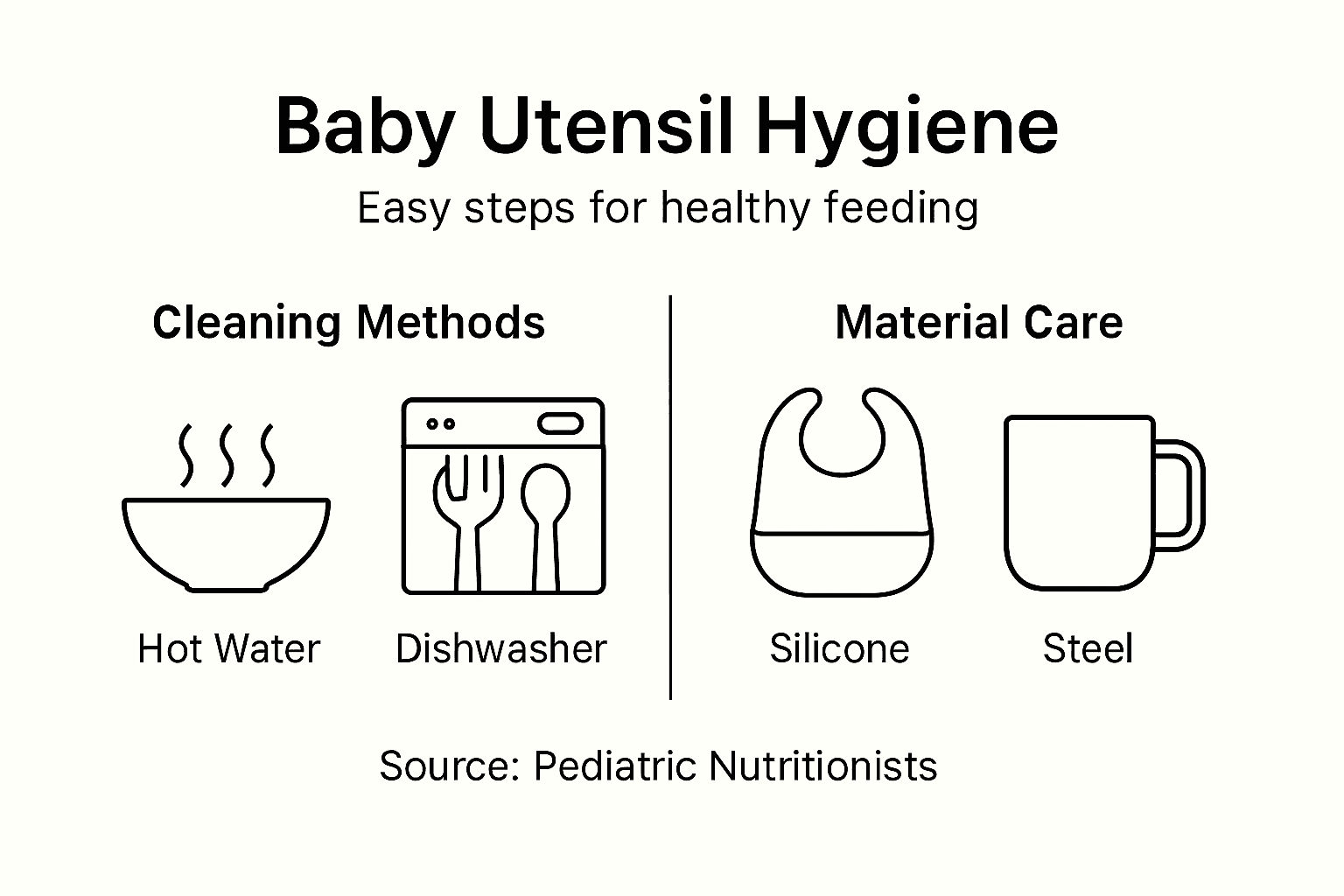 Baby Utensil Hygiene

Easy steps for healthy feeding

Cleaning Methods

Hot Water

Dishwasher

Material Care

Silicone

Steel

Source: Pediatric Nutritionists