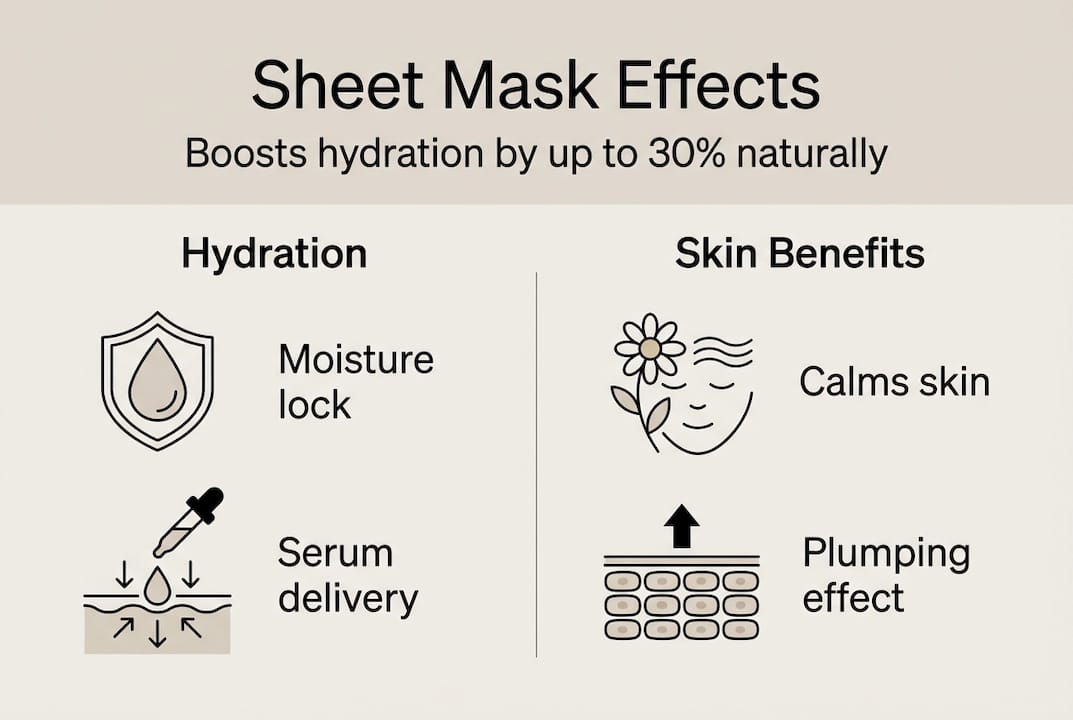 Sheet Mask Effects

Boosts hydration by up to 30% naturally

Hydration

Moisture lock

Serum delivery

Skin Benefits

Calms skin

Plumping effect