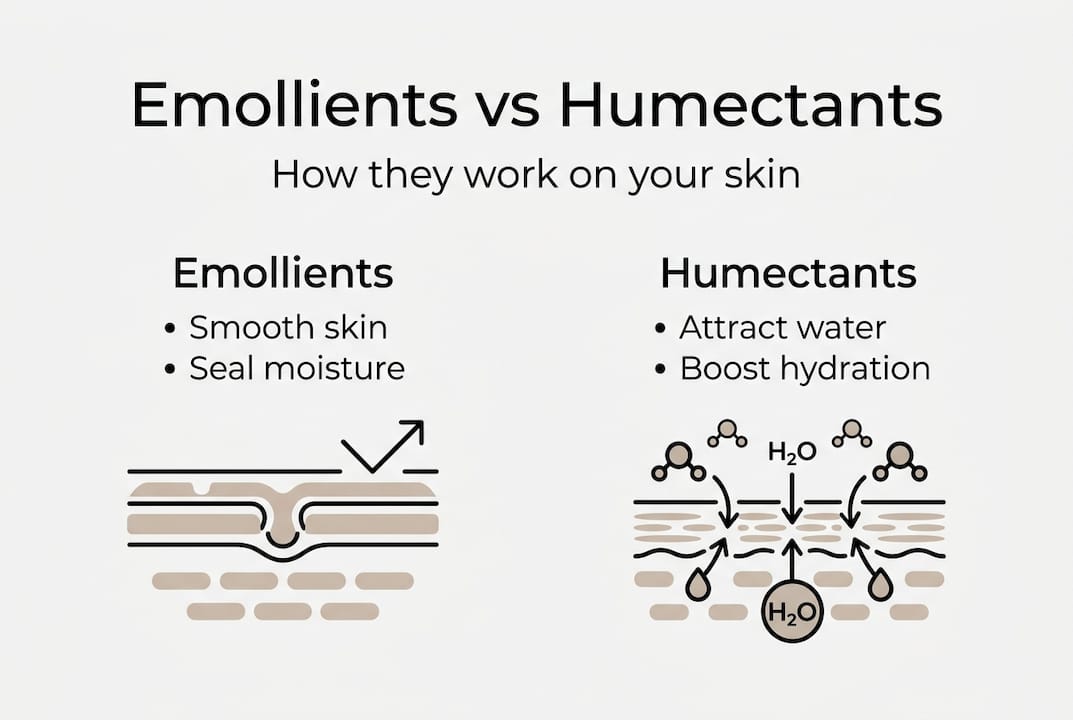 Emollients vs Humectants

How they work on your skin

Emollients
• Smooth skin
• Seal moisture

Humectants
• Attract water
• Boost hydration

$H_2O$

$H_2O$