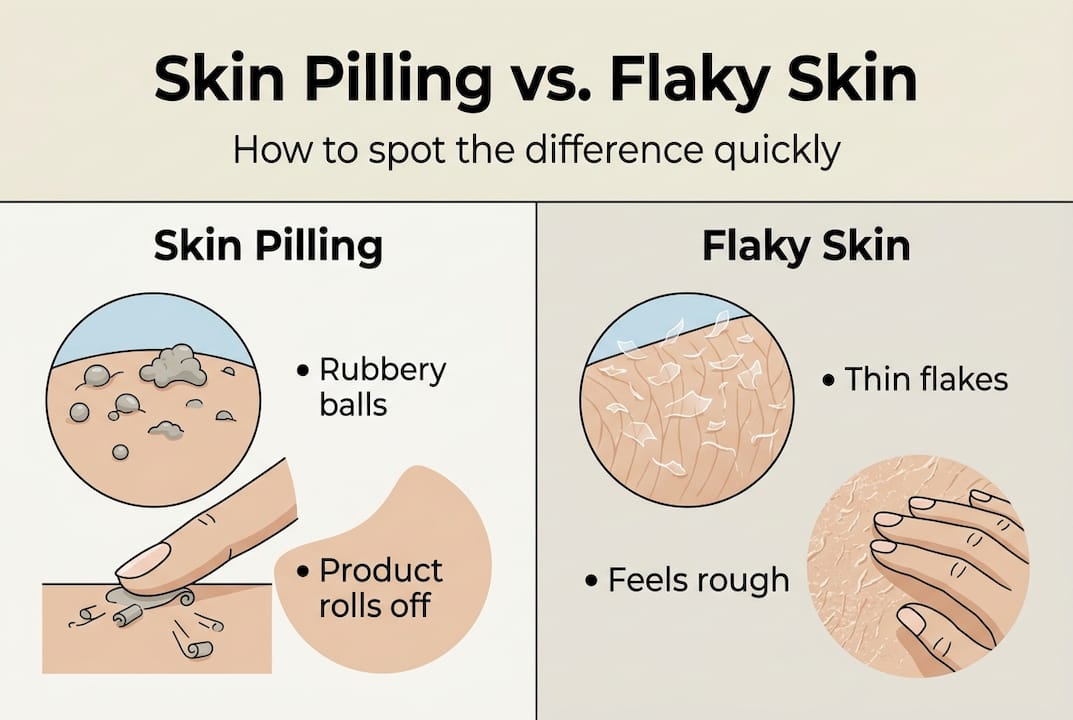 Skin Pilling vs. Flaky Skin

How to spot the difference quickly

Skin Pilling

• Rubbery balls

• Product rolls off

Flaky Skin

• Thin flakes

• Feels rough