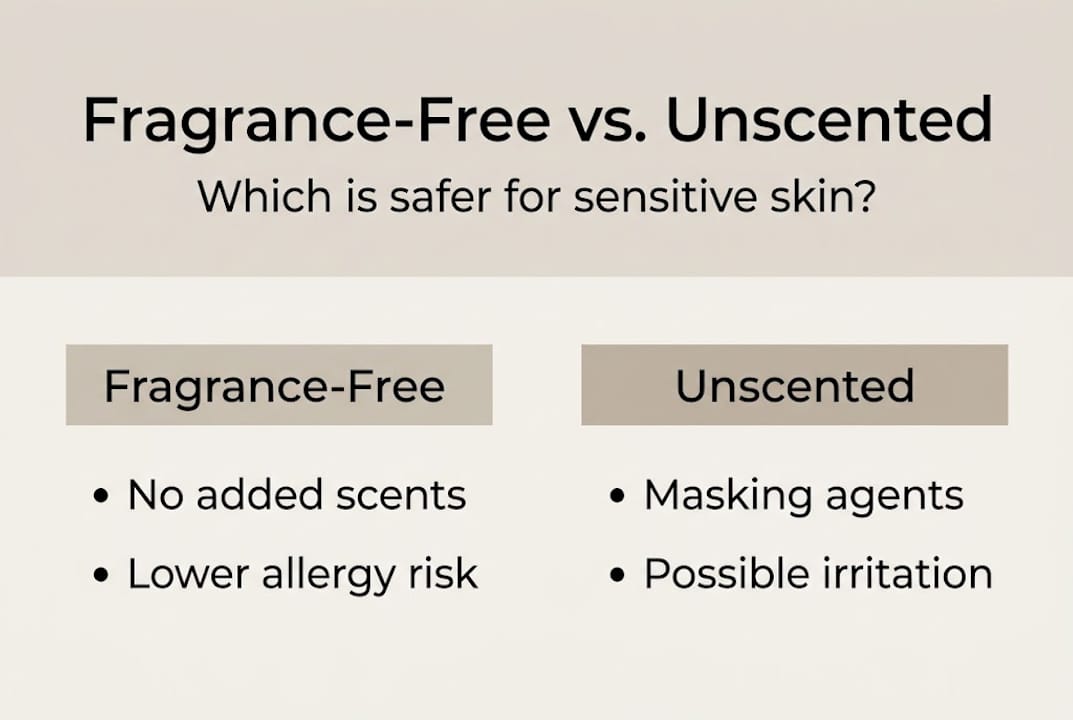 Fragrance-Free vs. Unscented

Which is safer for sensitive skin?

Fragrance-Free

• No added scents
• Lower allergy risk

Unscented

• Masking agents
• Possible irritation