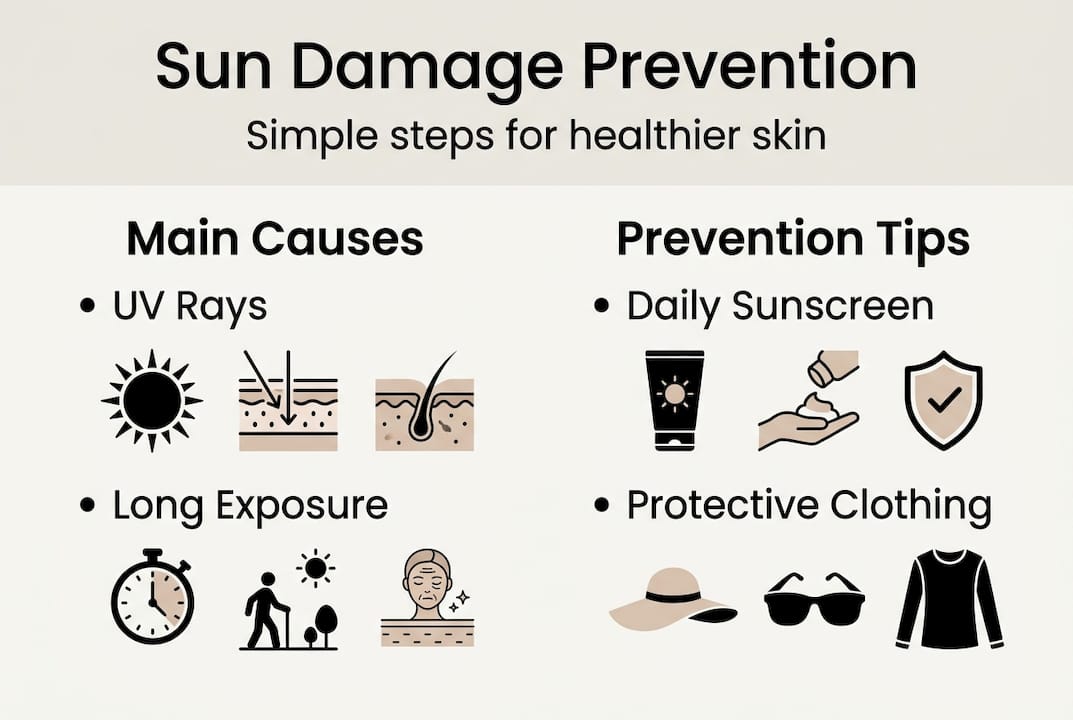 Sun Damage Prevention
Simple steps for healthier skin

Main Causes
• UV Rays
• Long Exposure

Prevention Tips
• Daily Sunscreen
• Protective Clothing