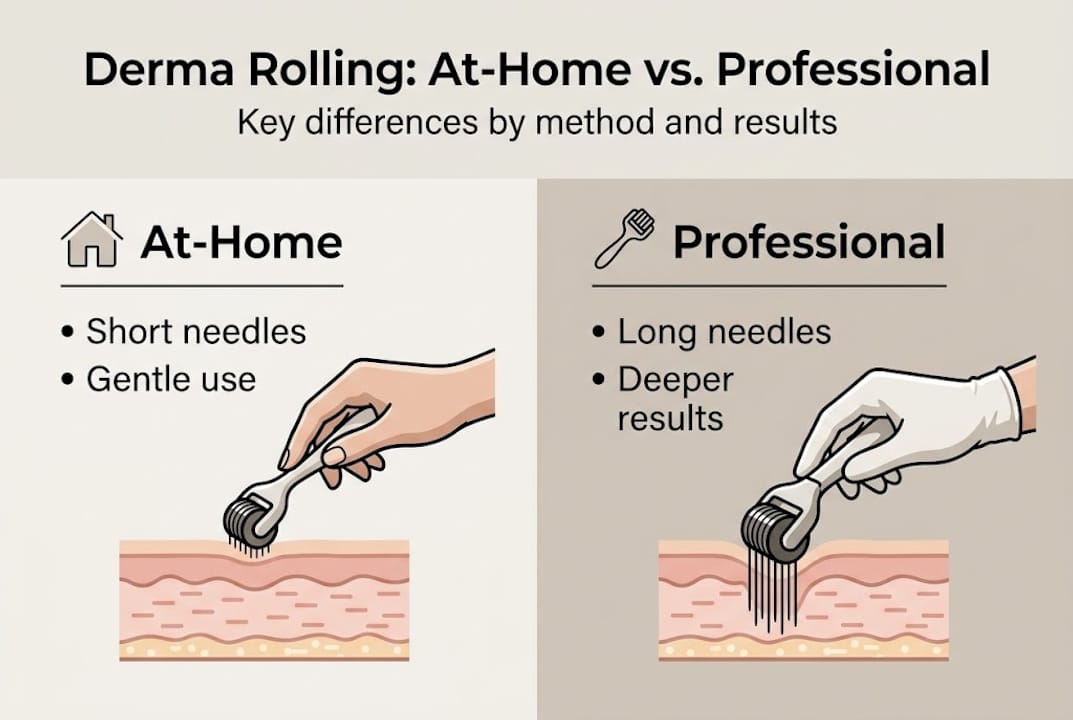 Derma Rolling: At-Home vs. Professional

Key differences by method and results

At-Home

• Short needles
• Gentle use

Professional

• Long needles
• Deeper results