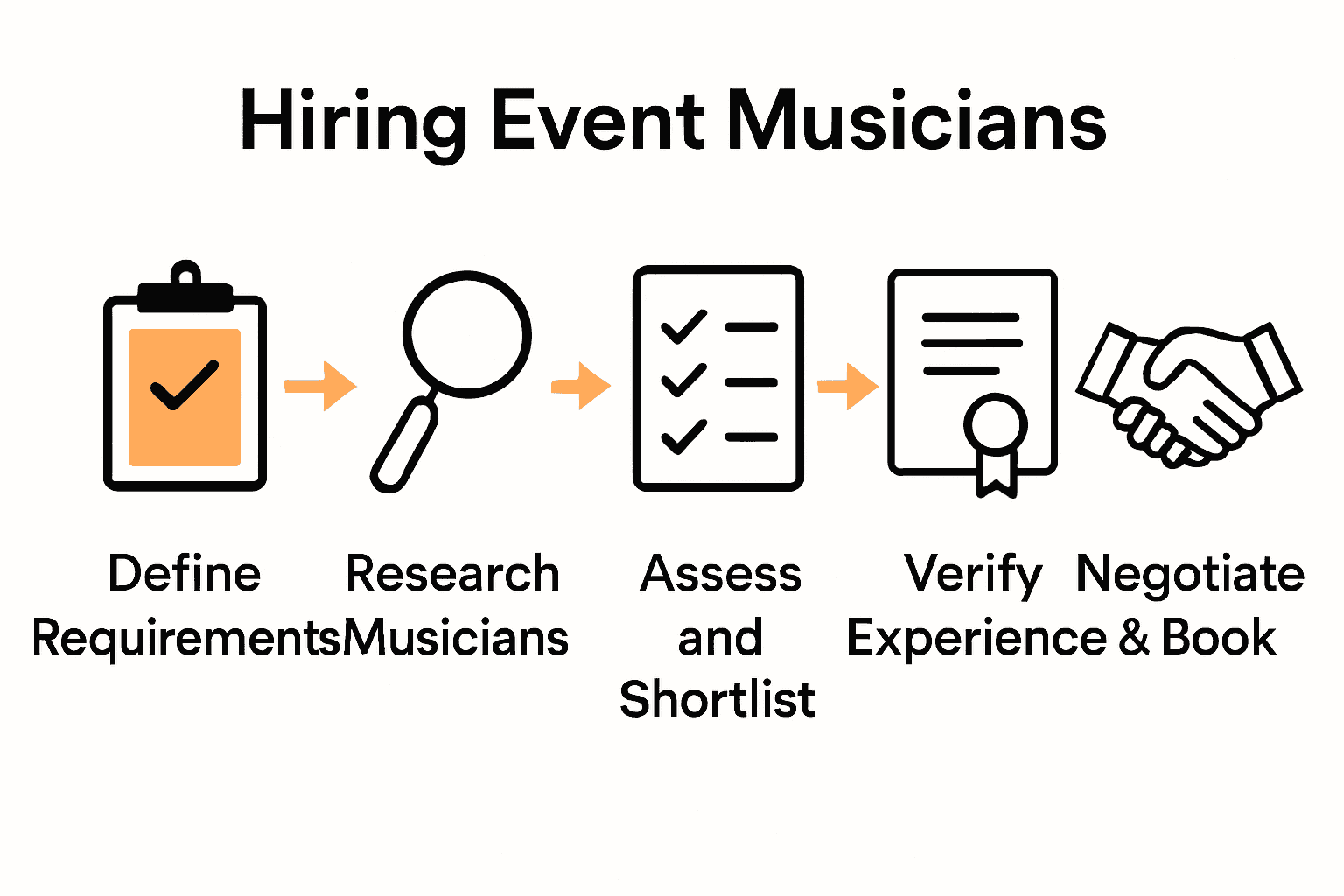 Hiring Event Musicians

Define Requirements

Research Musicians

Assess and Shortlist

Verify Experience

Negotiate & Book