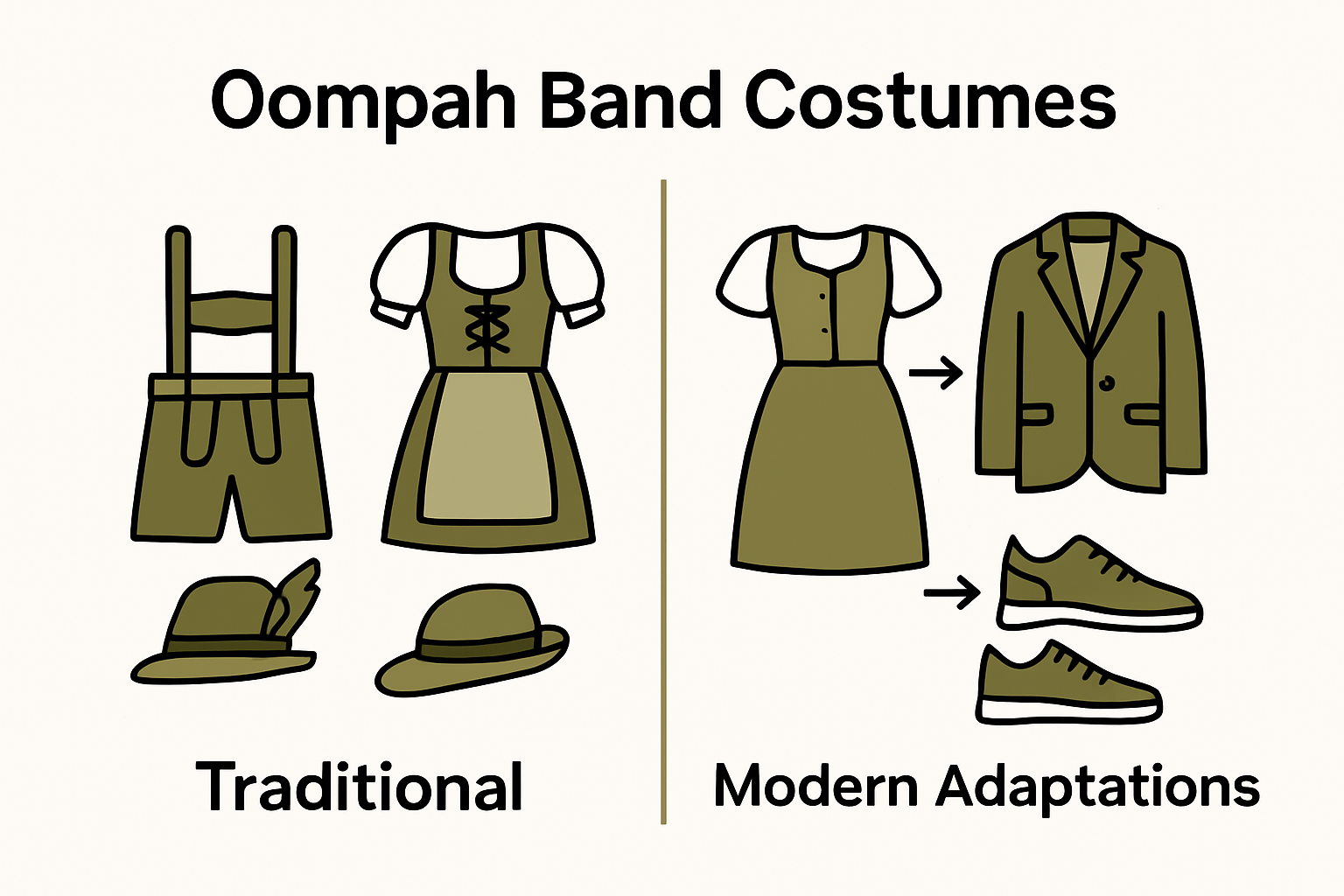 Oompah Band Costumes

Traditional

Modern Adaptations