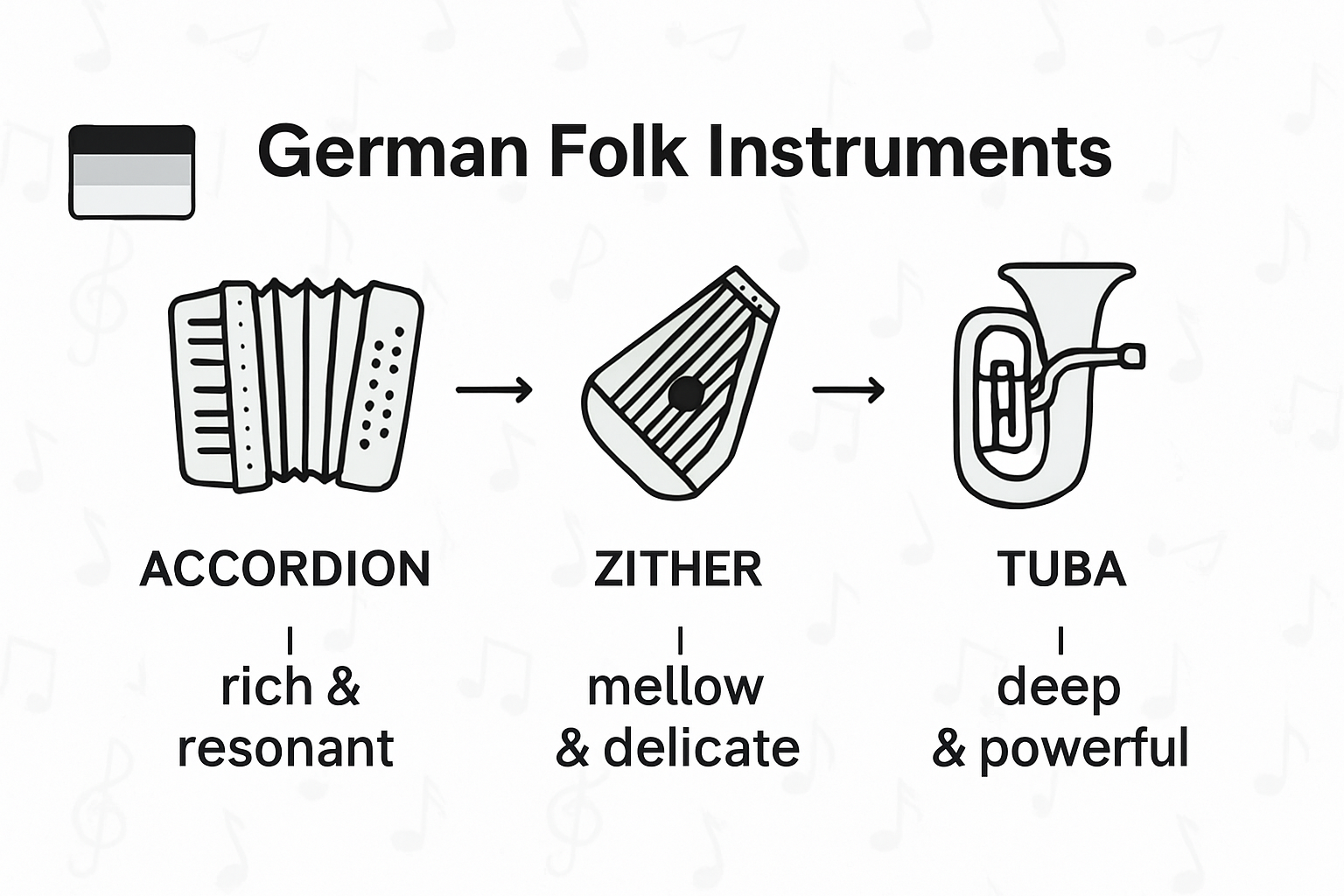 German Folk Instruments

ACCORDION

rich & resonant

ZITHER

mellow & delicate

TUBA

deep & powerful