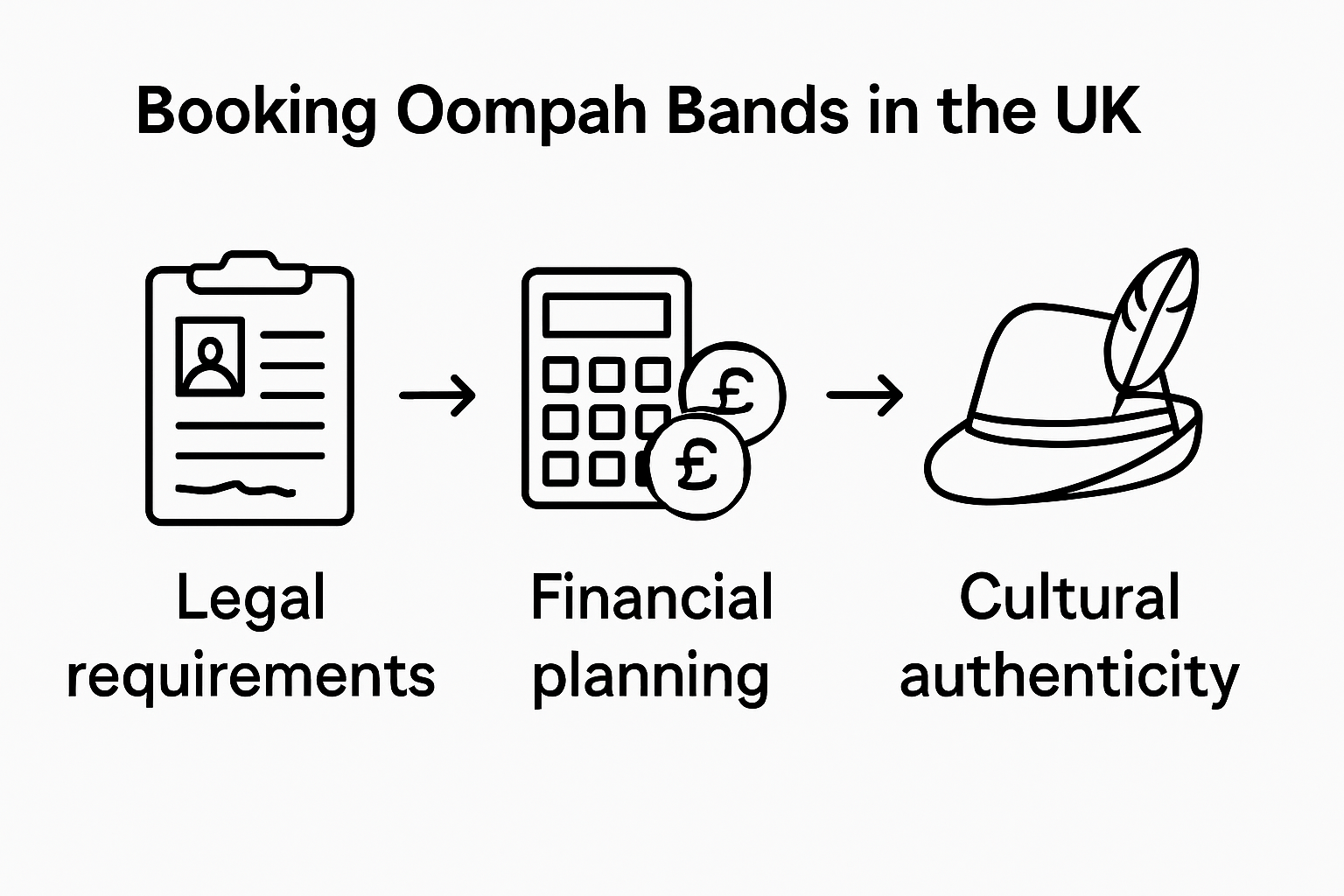 Booking Oompah Bands in the UK

£

£

Legal requirements

Financial planning

Cultural authenticity