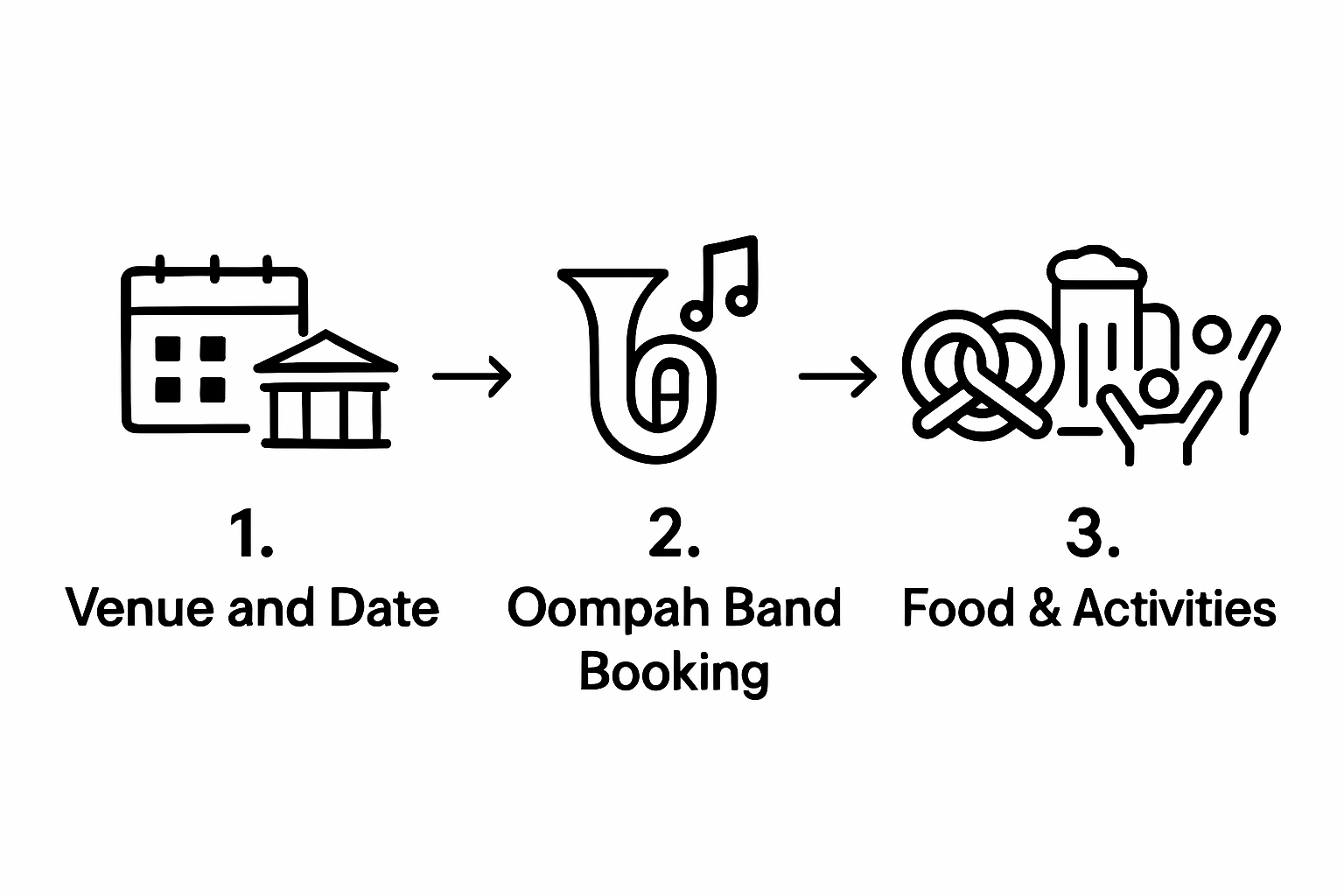 1.
Venue and Date

2.
Oompah Band Booking

3.
Food & Activities