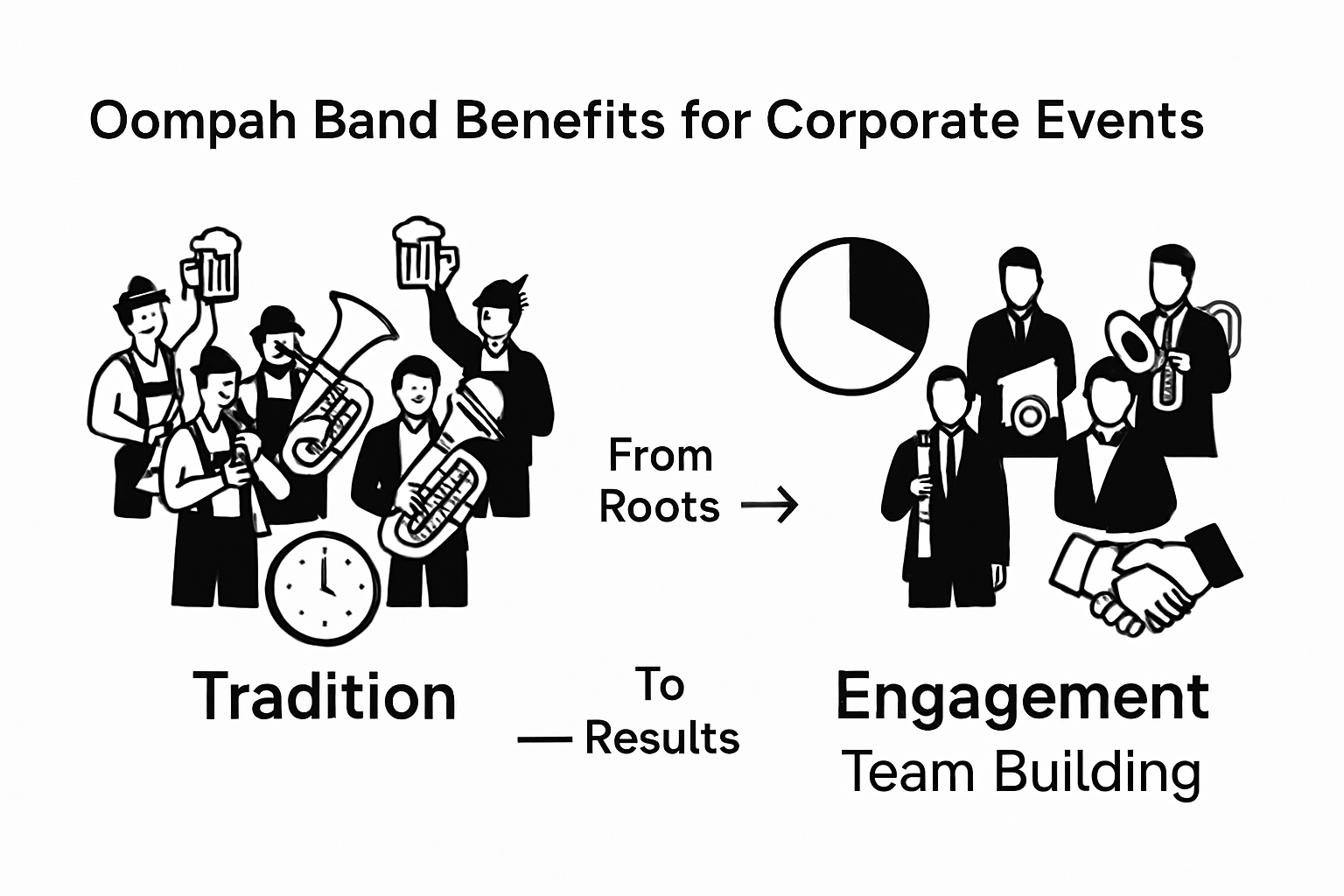 Oompah Band Benefits for Corporate Events

From Roots →

Tradition

To
— Results

Engagement
Team Building