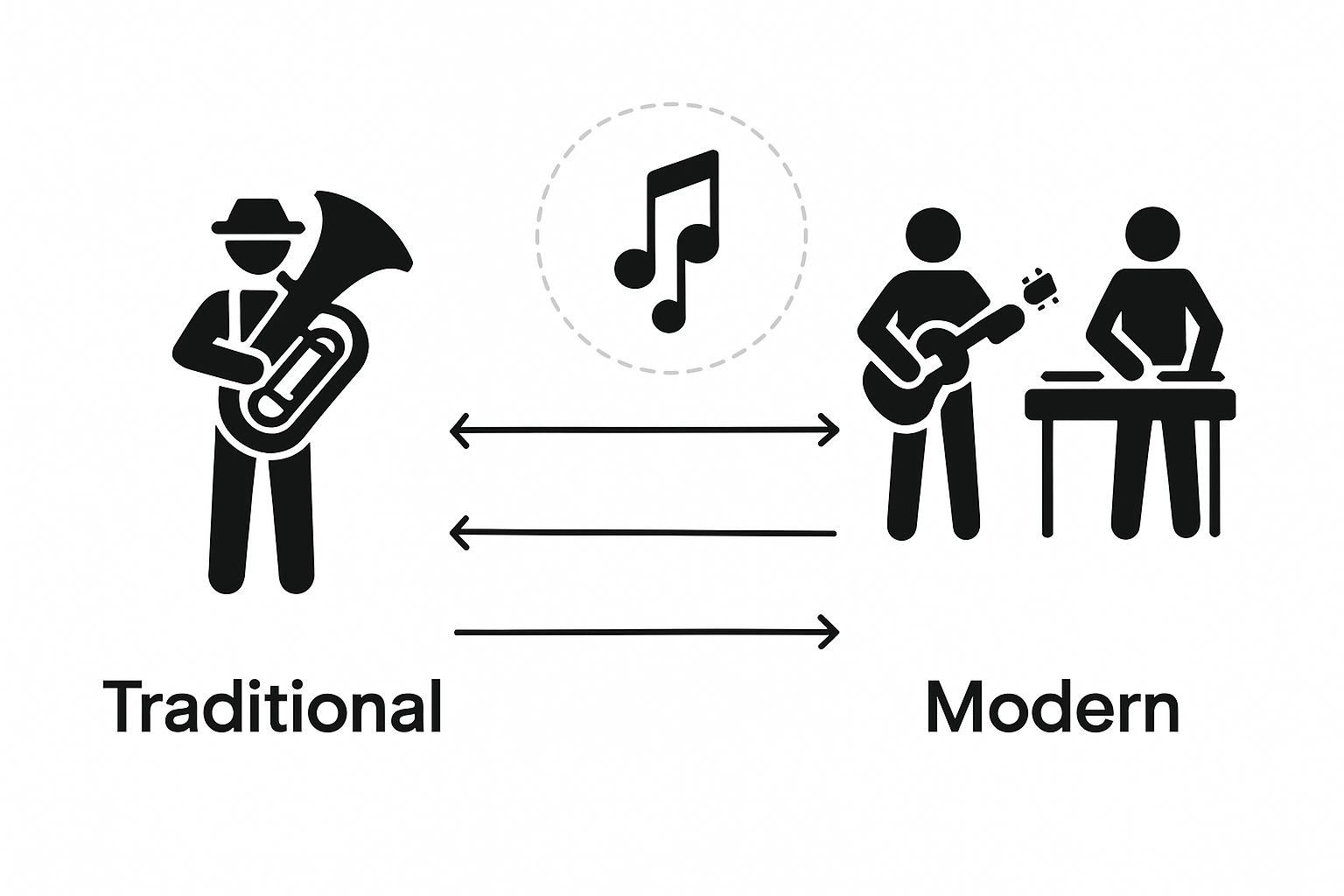 Traditional

Modern