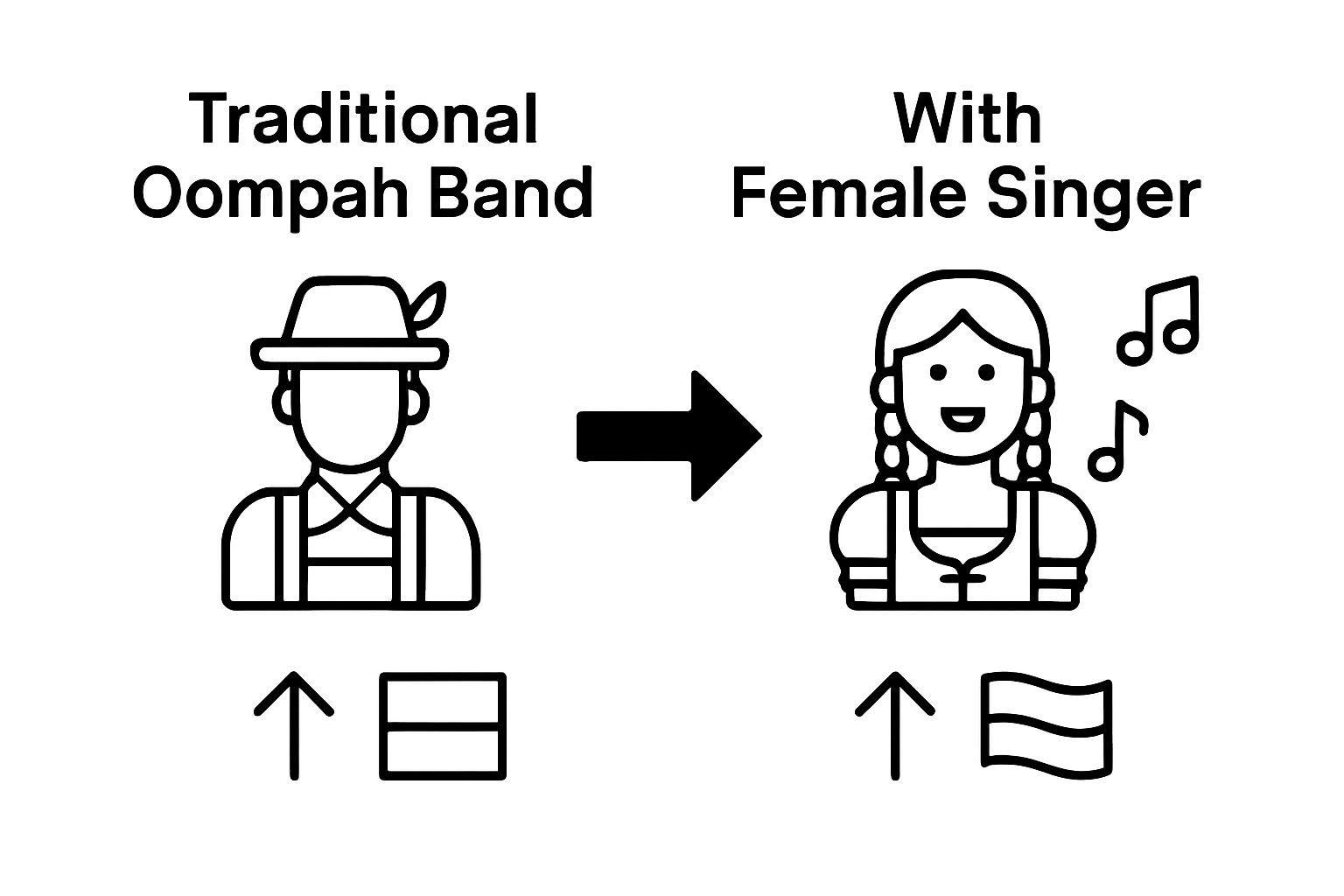 Traditional Oompah Band

With Female Singer