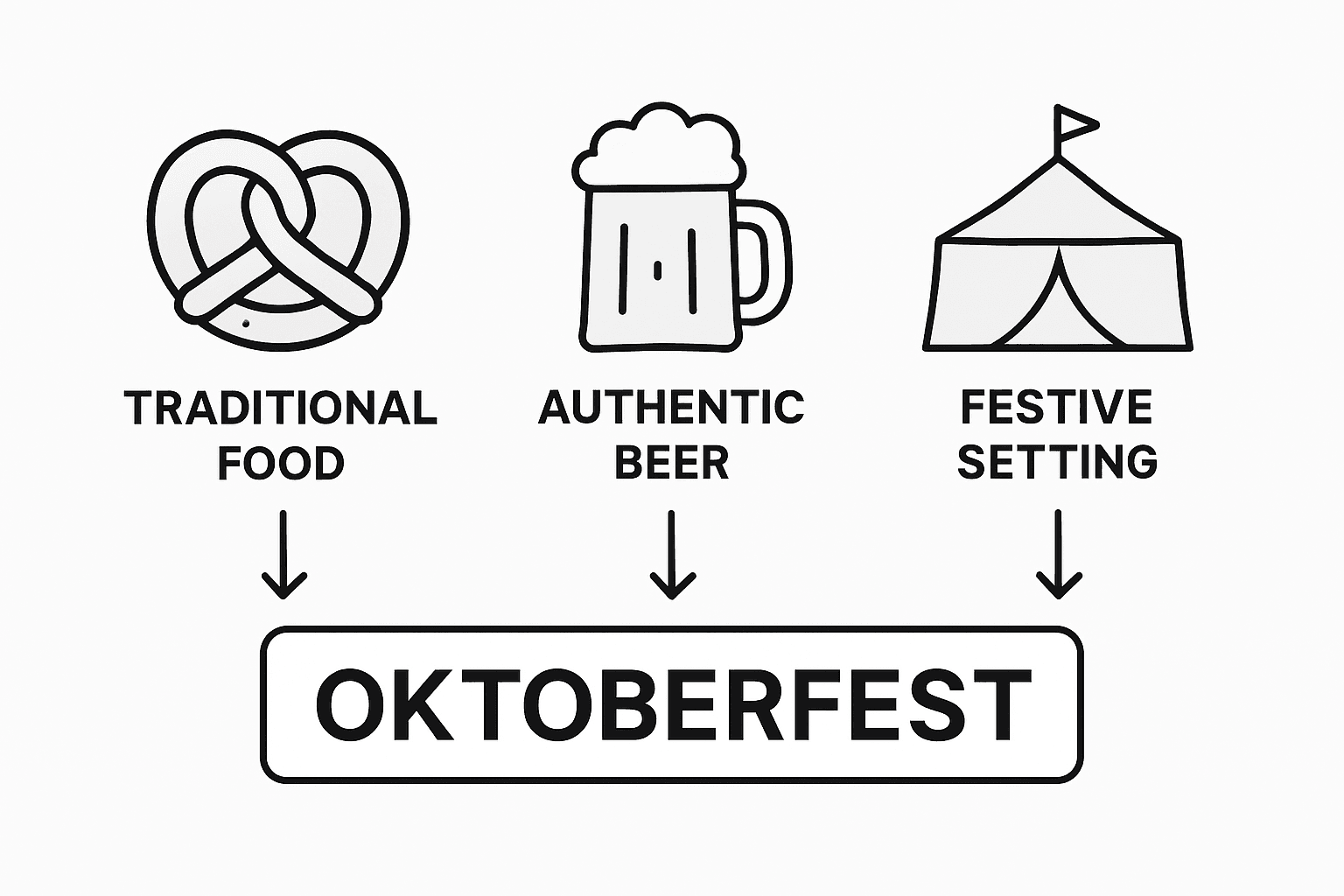 TRADITIONAL FOOD

AUTHENTIC BEER

FESTIVE SETTING

OKTOBERFEST