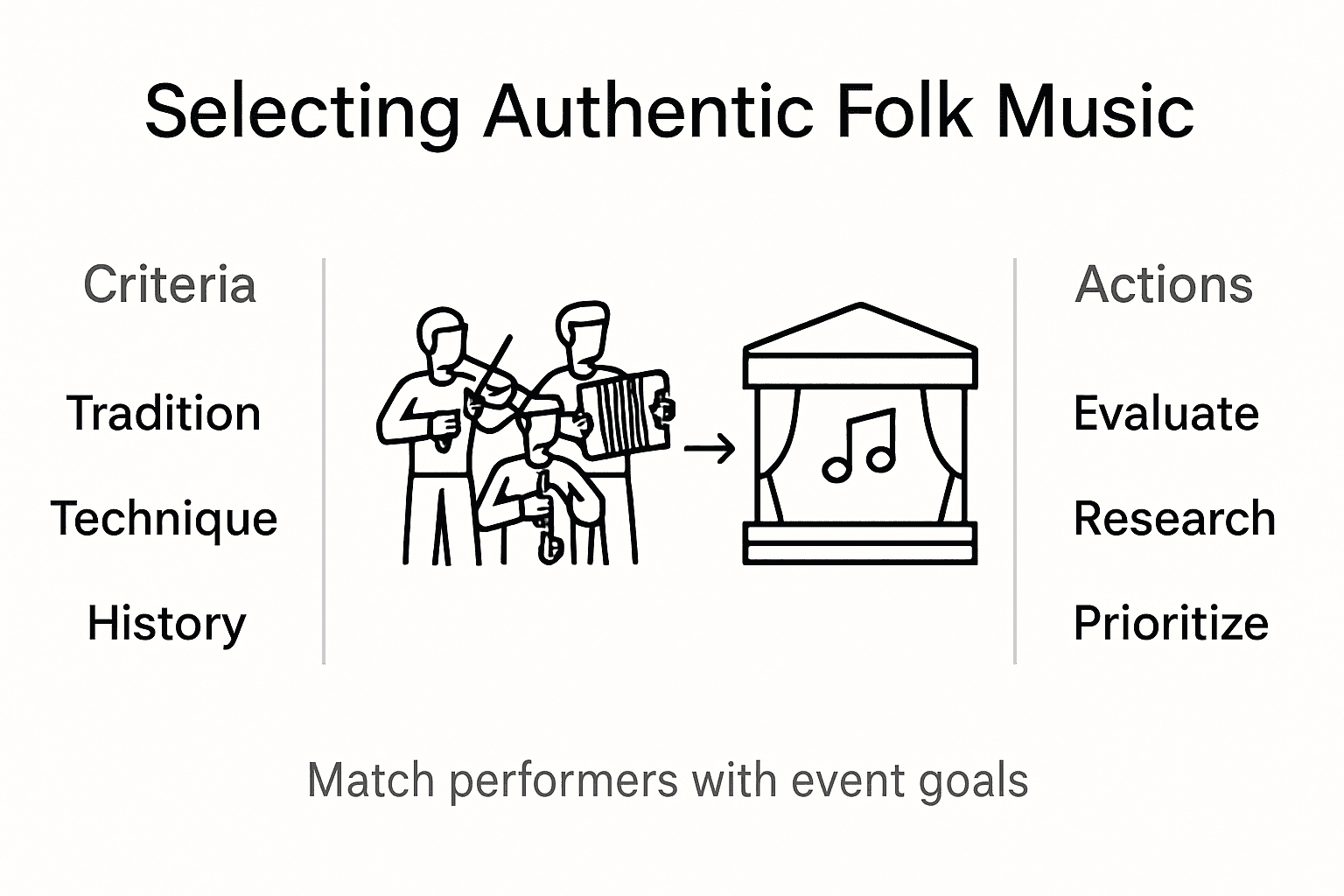 Selecting Authentic Folk Music

Criteria

Tradition

Technique

History

Actions

Evaluate

Research

Prioritize

Match performers with event goals