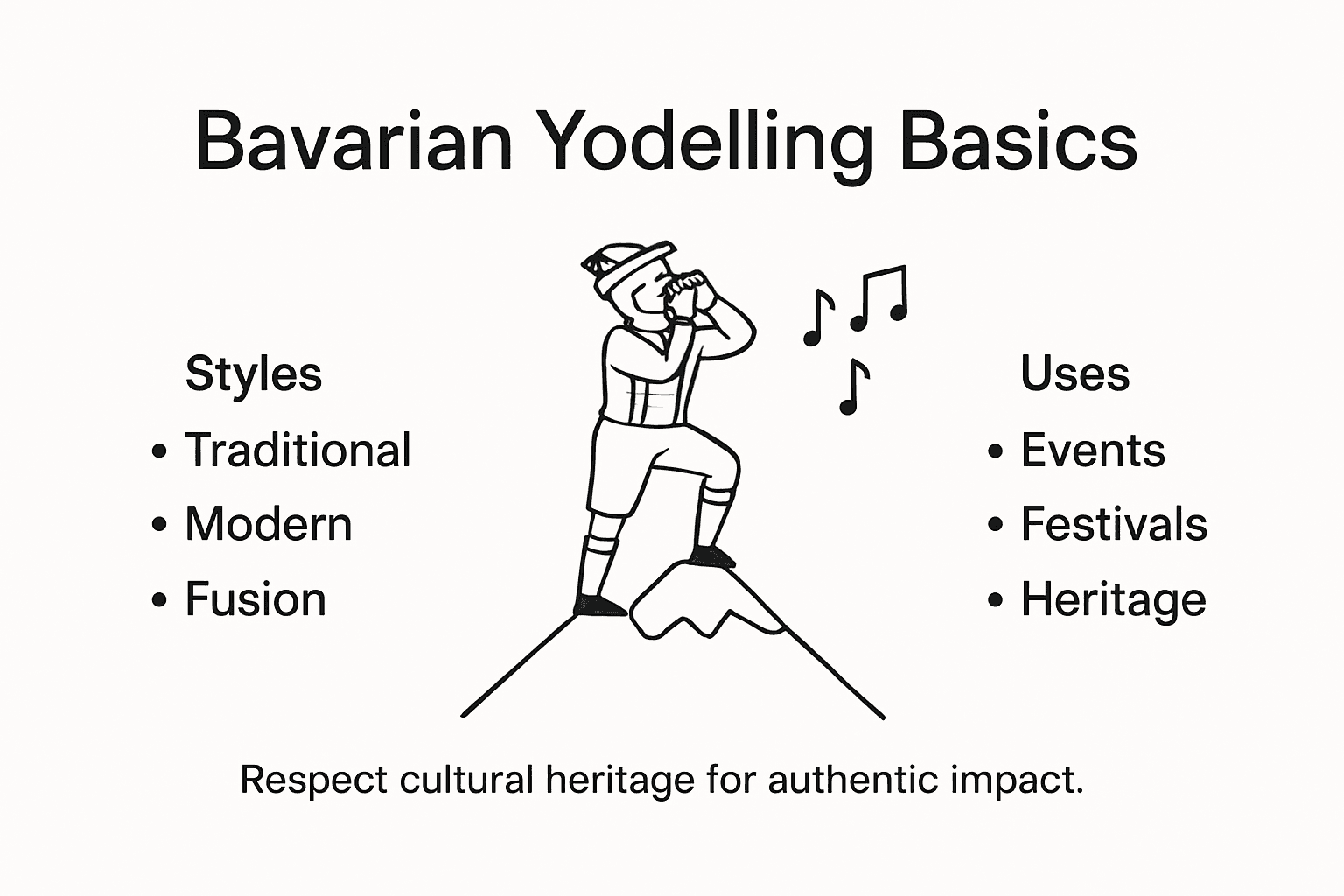 Bavarian Yodelling Basics

Styles
• Traditional
• Modern
• Fusion

Uses
• Events
• Festivals
• Heritage

Respect cultural heritage for authentic impact.